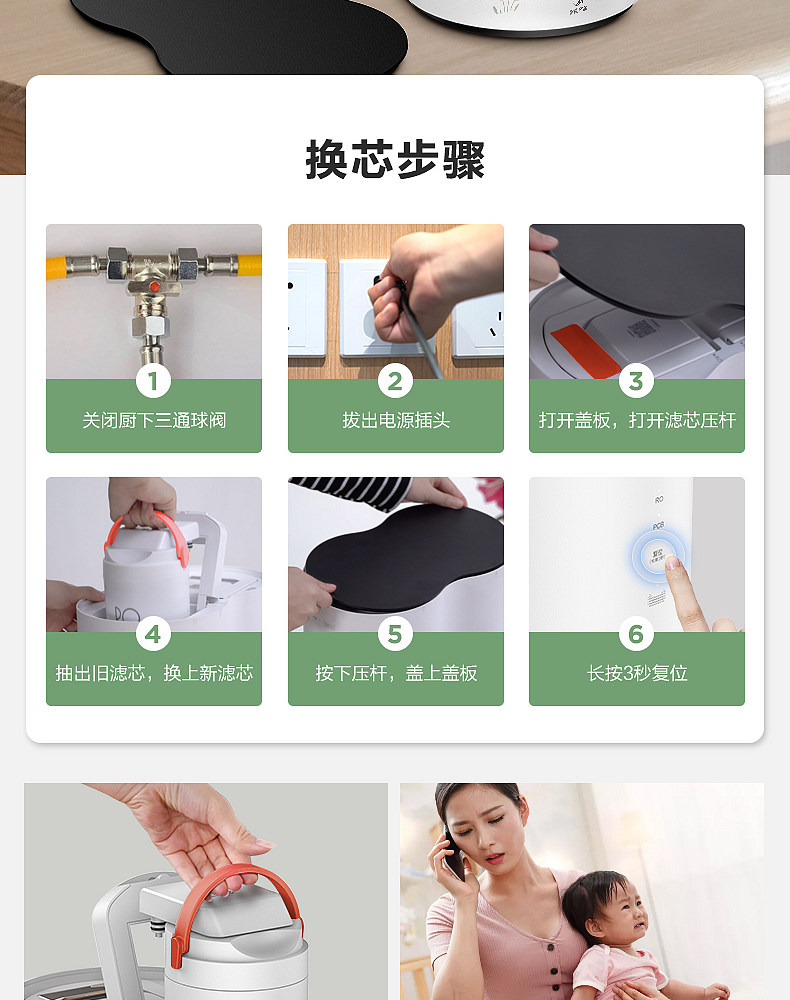 换芯步骤

1
关闭厨下三通球阀

2
拔出电源插头

3
打开盖板，打开滤芯压杆

4
抽出旧滤芯，换上新滤芯

5
按下压杆，盖上盖板

RO
PCB
复位

6
长按3秒复位