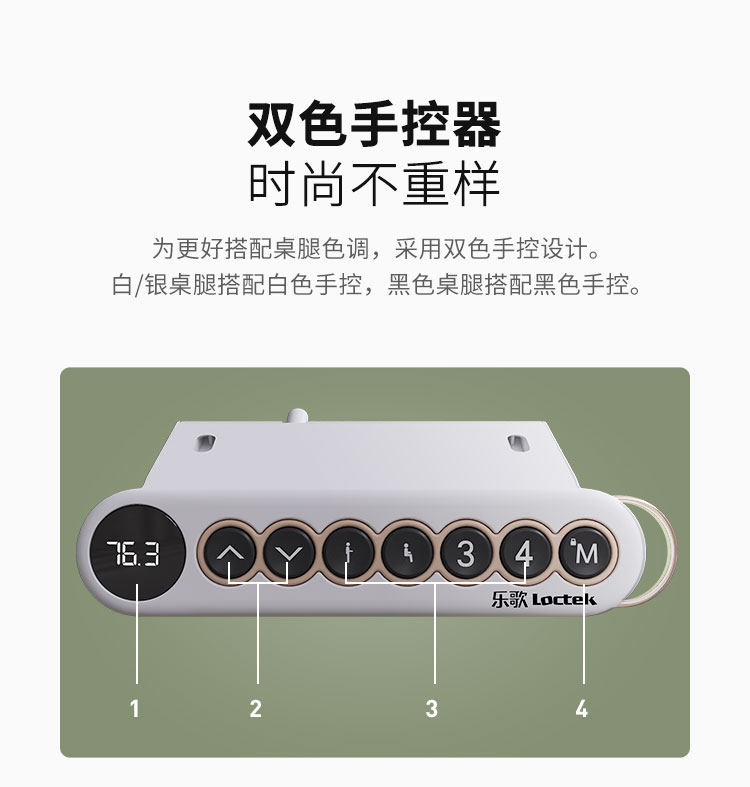 双色手控器
时尚不重样

为更好搭配桌腿色调，采用双色手控设计。
白/银桌腿搭配白色手控，黑色桌腿搭配黑色手控。

76.3

3 4 M

乐歌 Loctek

1 2 3 4