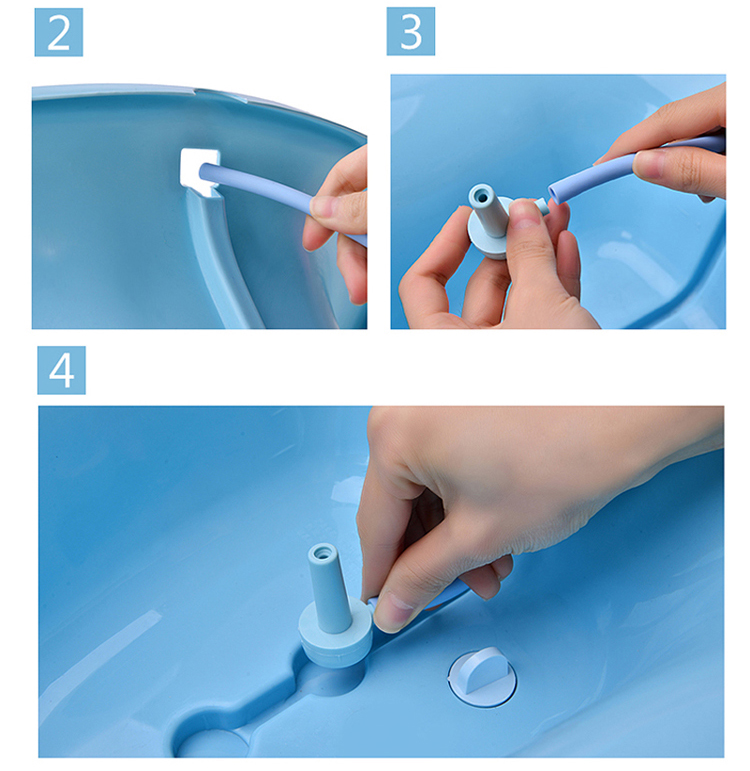 2

3

4