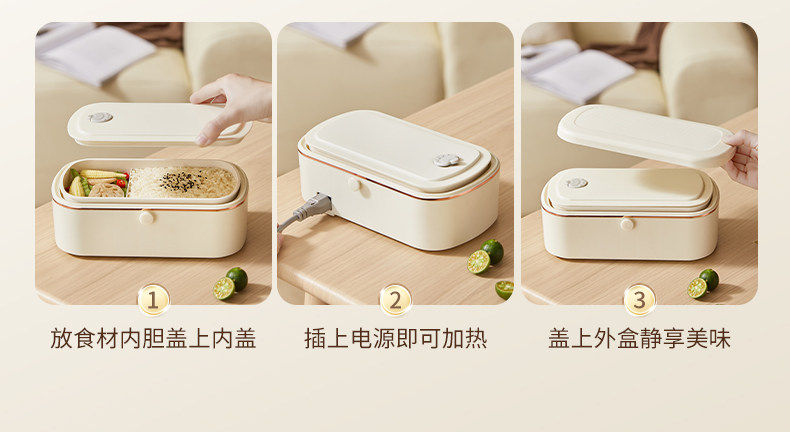 1
放食材内胆盖上内盖

2
插上电源即可加热

3
盖上外盒静享美味