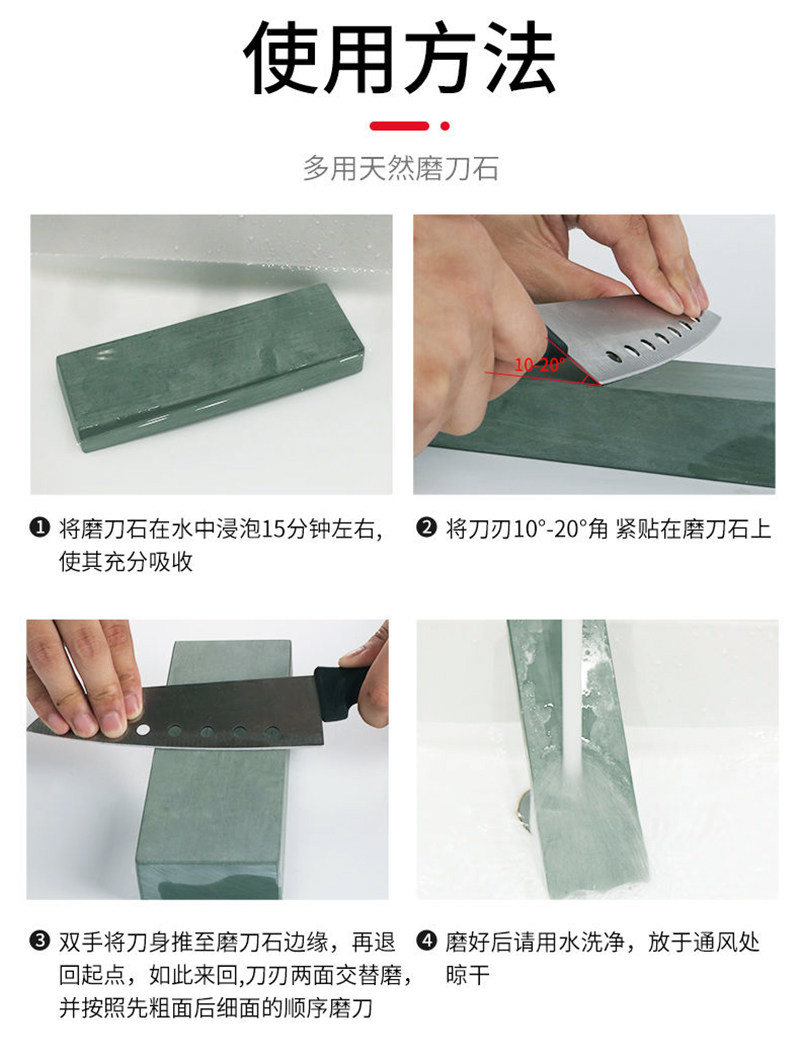 使用方法

多用天然磨刀石

10-20°

❶ 将磨刀石在水中浸泡15分钟左右，使其充分吸收

❷ 将刀刃10°-20°角 紧贴在磨刀石上

❸ 双手将刀身推至磨刀石边缘，再退回起点，如此来回,刀刃两面交替磨，并按照先粗面后细面的顺序磨刀

❹ 磨好后请用水洗净，放于通风处晾干