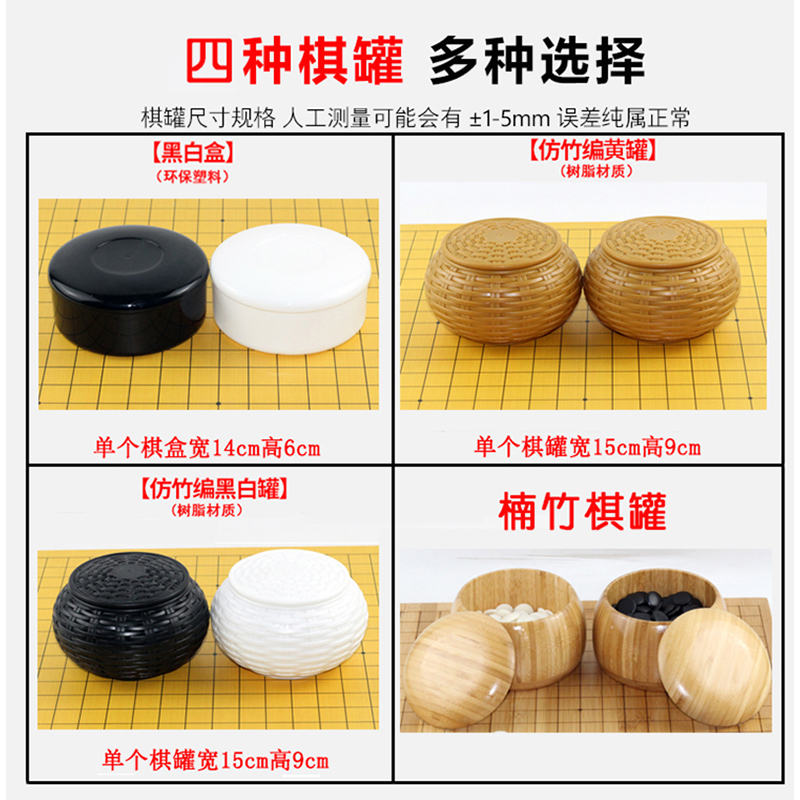 四种棋罐 多种选择

棋罐尺寸规格 人工测量可能会有 ±1-5mm 误差纯属正常

【黑白盒】
（环保塑料）

单个棋盒宽14cm高6cm

【仿竹编黄罐】
（树脂材质）

单个棋罐宽15cm高9cm

【仿竹编黑白罐】
（树脂材质）

单个棋罐宽15cm高9cm

楠竹棋罐