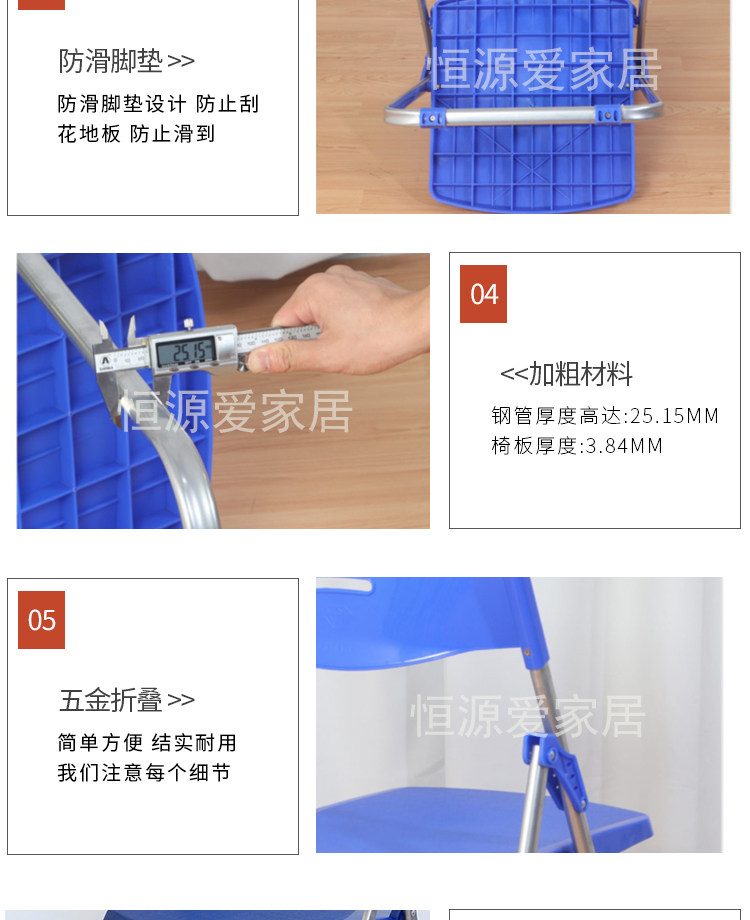 防滑脚垫 >>

防滑脚垫设计 防止刮花地板 防止滑到

恒源爱家居

25.15

恒源爱家居

04

<<加粗材料

钢管厚度高达:25.15MM
椅板厚度:3.84MM

05

五金折叠 >>

简单方便 结实耐用
我们注意每个细节

恒源爱家居