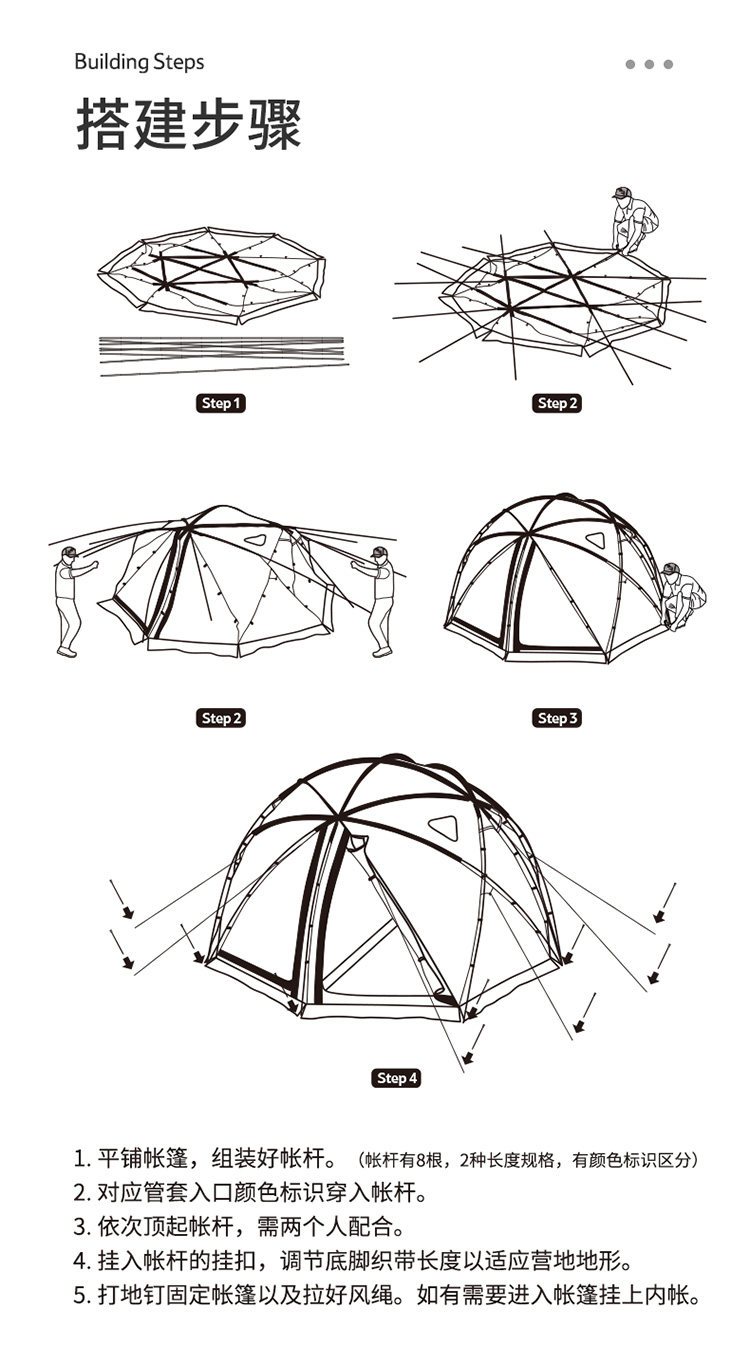 Building Steps

搭建步骤

Step 1

Step 2

Step 2

Step 3

Step 4

1. 平铺帐篷，组装好帐杆。（帐杆有8根，2种长度规格，有颜色标识区分）
2. 对应管套入口颜色标识穿入帐杆。
3. 依次顶起帐杆，需两个人配合。
4. 挂入帐杆的挂扣，调节底脚织带长度以适应营地地形。
5. 打地钉固定帐篷以及拉好风绳。如有需要进入帐篷挂上内帐。