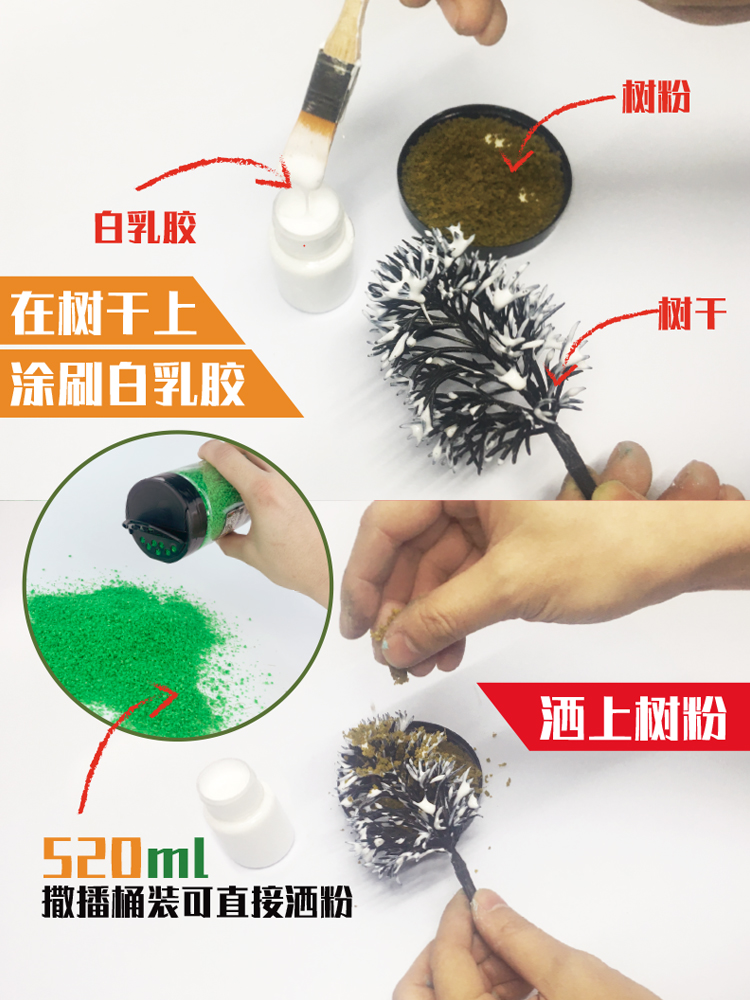 树粉

白乳胶

在树干上
涂刷白乳胶

树干

洒上树粉

520ml
撒播桶装可直接洒粉