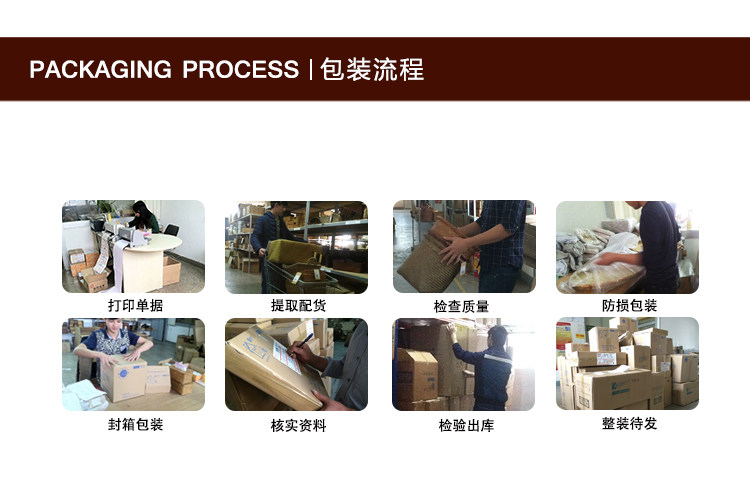 PACKAGING PROCESS | 包装流程

打印单据

提取配货

检查质量

防损包装

封箱包装

核实资料

检验出库

整装待发