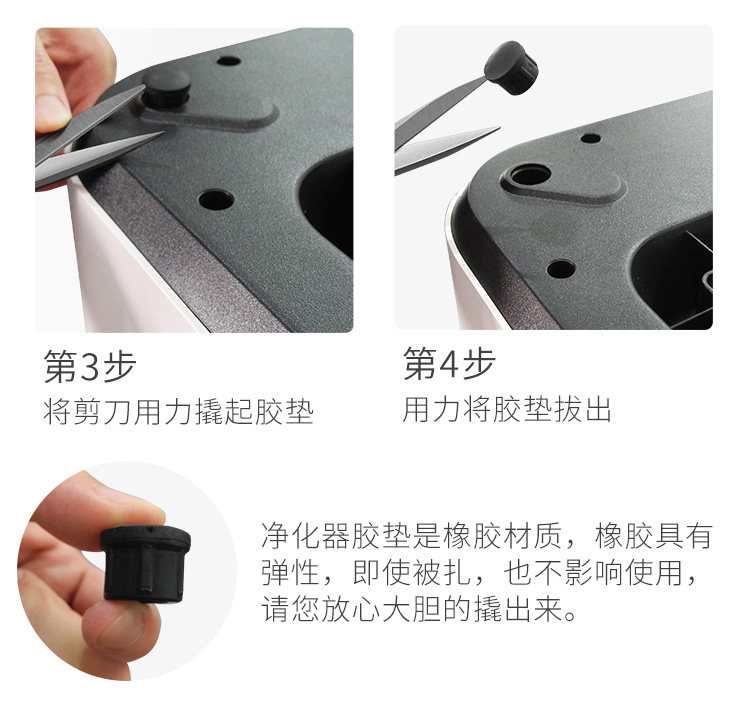 第3步
将剪刀用力撬起胶垫

第4步
用力将胶垫拔出

净化器胶垫是橡胶材质，橡胶具有弹性，即使被扎，也不影响使用，请您放心大胆的撬出来。