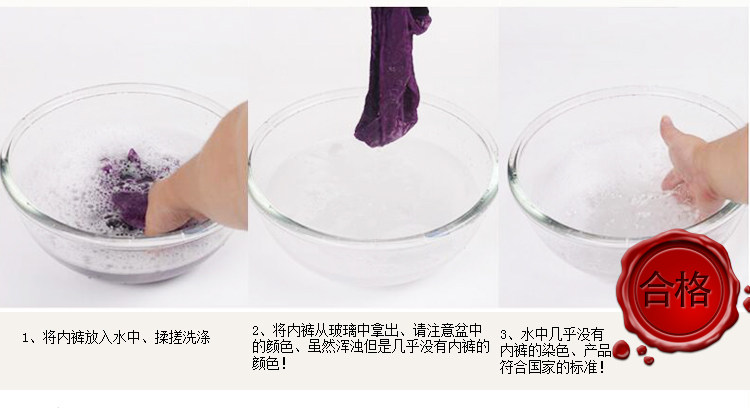 合格

1、将内裤放入水中、揉搓洗涤

2、将内裤从玻璃中拿出、请注意盆中的颜色、虽然浑浊但是几乎没有内裤的颜色！

3、水中几乎没有内裤的染色、产品符合国家的标准！