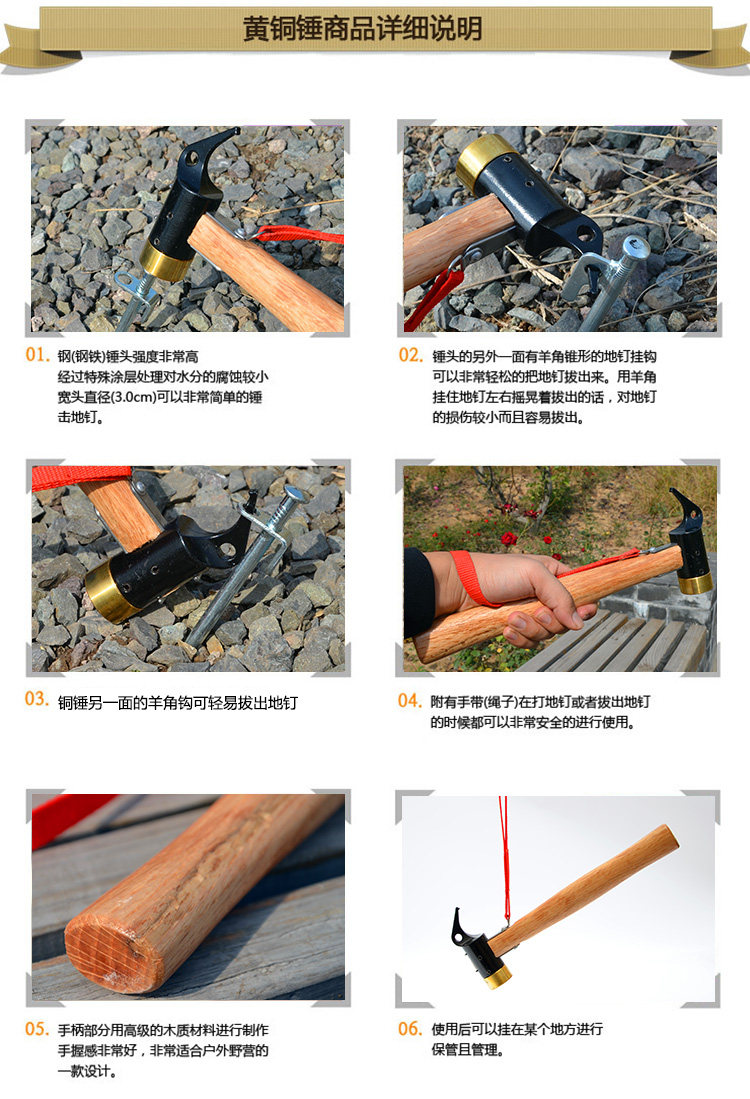 黄铜锤商品详细说明

01. 钢(钢铁)锤头强度非常高 经过特殊涂层处理对水分的腐蚀较小 宽头直径(3.0cm)可以非常简单的锤击地钉。

02. 锤头的另外一面有羊角锥形的地钉挂钩 可以非常轻松的把地钉拔出来。用羊角挂住地钉左右摇晃着拔出的话，对地钉的损伤较小而且容易拔出。

03. 铜锤另一面的羊角钩可轻易拔出地钉

04. 附有手带(绳子)在打地钉或者拔出地钉的时候都可以非常安全的进行使用。

05. 手柄部分用高级的木质材料进行制作 手握感非常好，非常适合户外野营的一款设计。

06. 使用后可以挂在某个地方进行保管且管理。