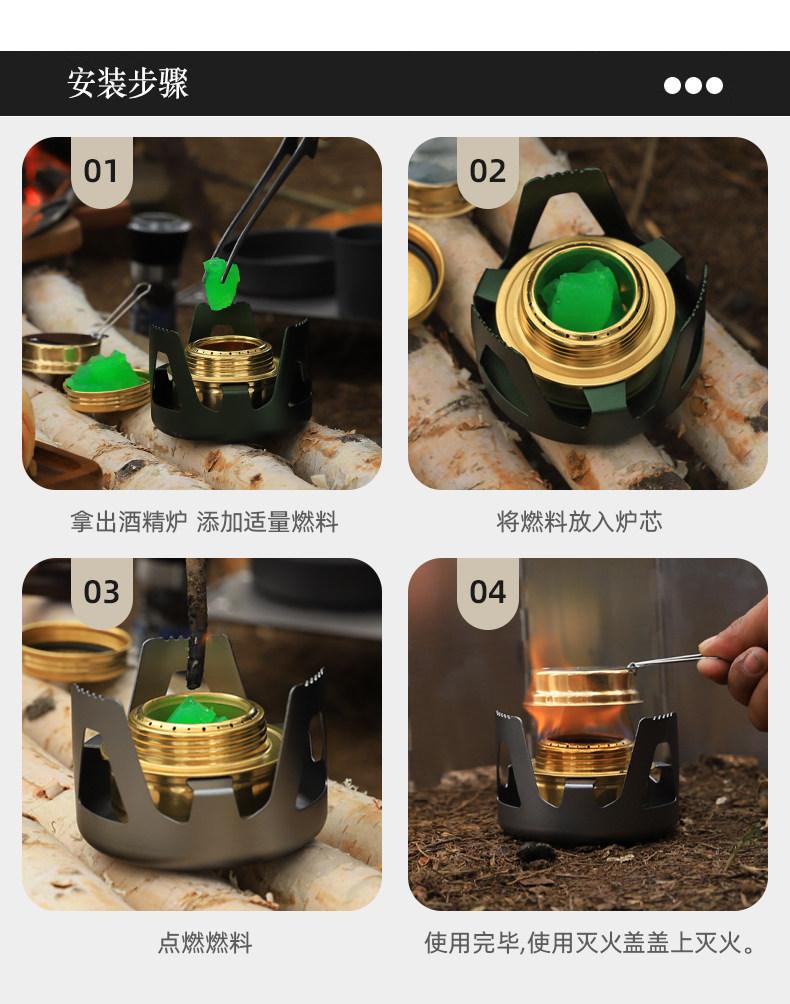 安装步骤

01

拿出酒精炉 添加适量燃料

02

将燃料放入炉芯

03

点燃燃料

04

使用完毕,使用灭火盖盖上灭火。