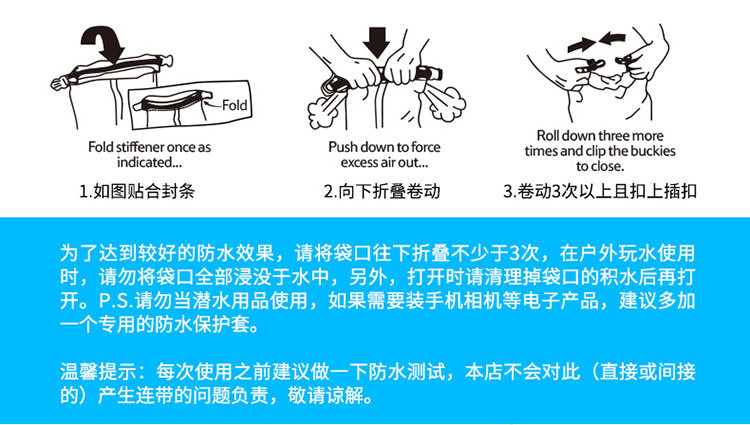 Fold

Fold stiffener once as indicated...

1.如图贴合封条

Push down to force excess air out...

2.向下折叠卷动

Roll down three more times and clip the buckies to close.

3.卷动3次以上且扣上插扣

为了达到较好的防水效果，请将袋口往下折叠不少于3次，在户外玩水使用时，请勿将袋口全部浸没于水中，另外，打开时请清理掉袋口的积水后再打开。P.S.请勿当潜水用品使用，如果需要装手机相机等电子产品，建议多加一个专用的防水保护套。

温馨提示：每次使用之前建议做一下防水测试，本店不会对此（直接或间接的）产生连带的问题负责，敬请谅解。