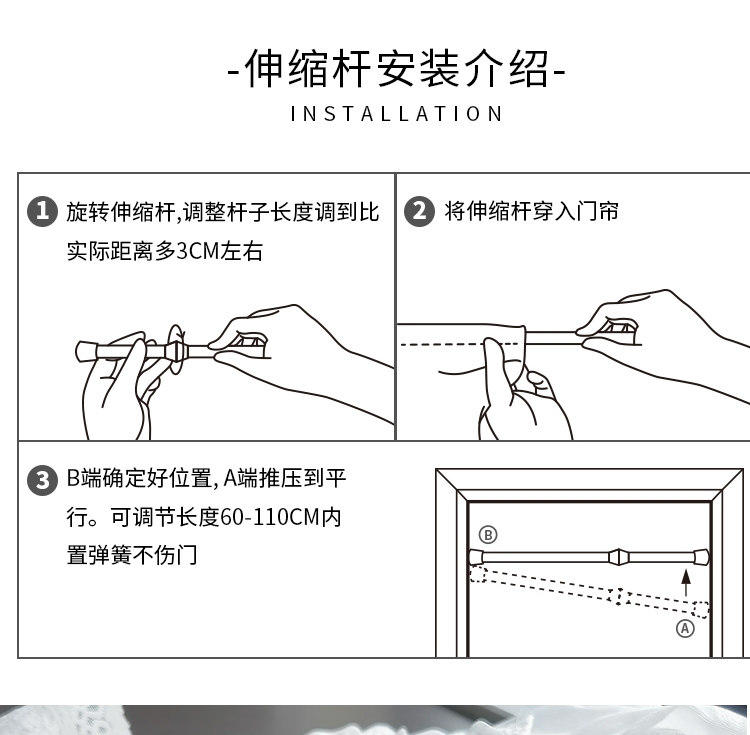 -伸缩杆安装介绍-

INSTALLATION

1 旋转伸缩杆,调整杆子长度调到比实际距离多3CM左右

2 将伸缩杆穿入门帘

3 B端确定好位置, A端推压到平行。可调节长度60-110CM内置弹簧不伤门

B

A