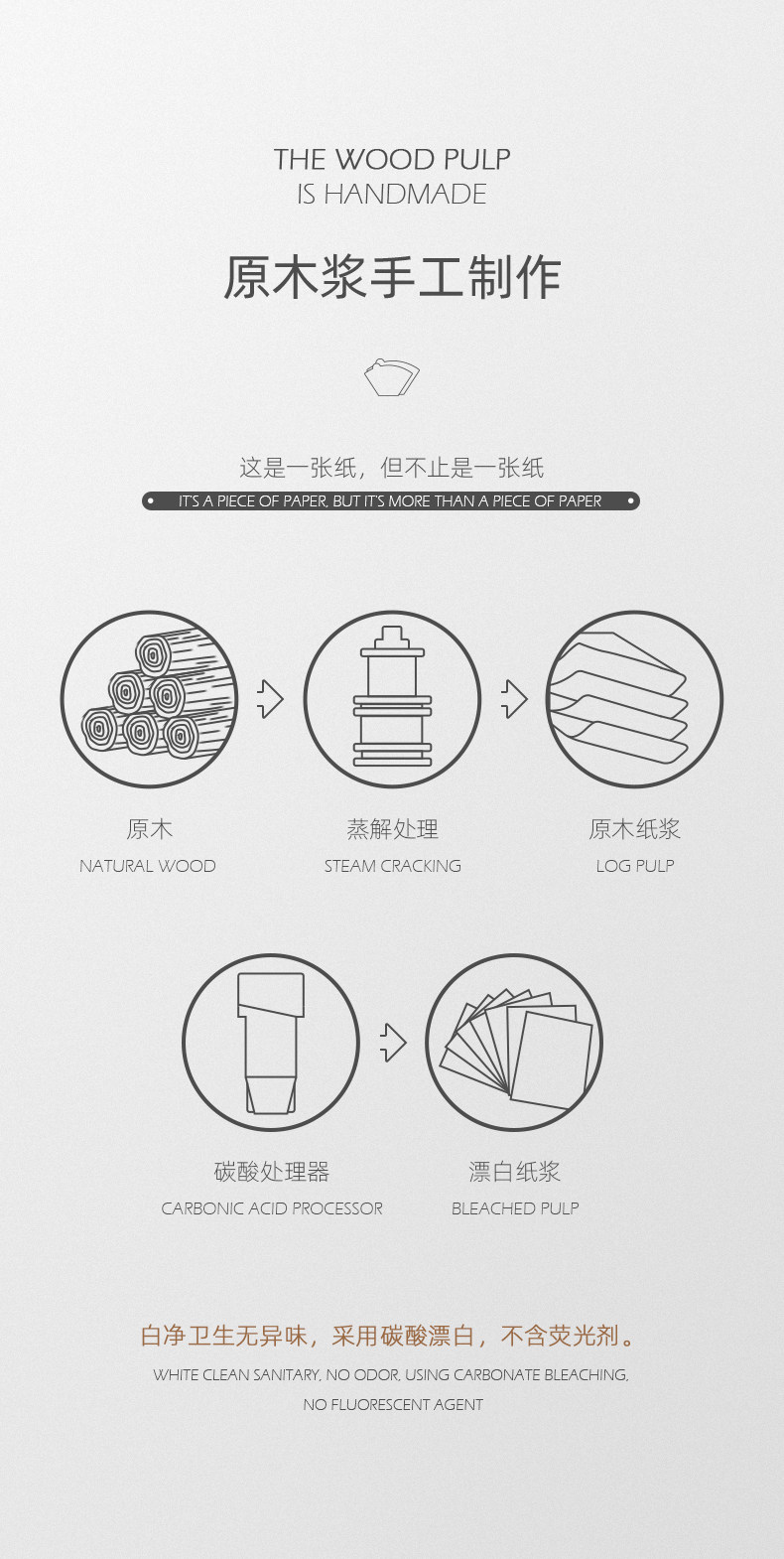 THE WOOD PULP
IS HANDMADE

原木浆手工制作

这是一张纸，但不止是一张纸

IT'S A PIECE OF PAPER, BUT IT'S MORE THAN A PIECE OF PAPER

原木
NATURAL WOOD

蒸解处理
STEAM CRACKING

原木纸浆
LOG PULP

碳酸处理器
CARBONIC ACID PROCESSOR

漂白纸浆
BLEACHED PULP

白净卫生无异味，采用碳酸漂白，不含荧光剂。

WHITE CLEAN SANITARY, NO ODOR, USING CARBONATE BLEACHING, NO FLUORESCENT AGENT