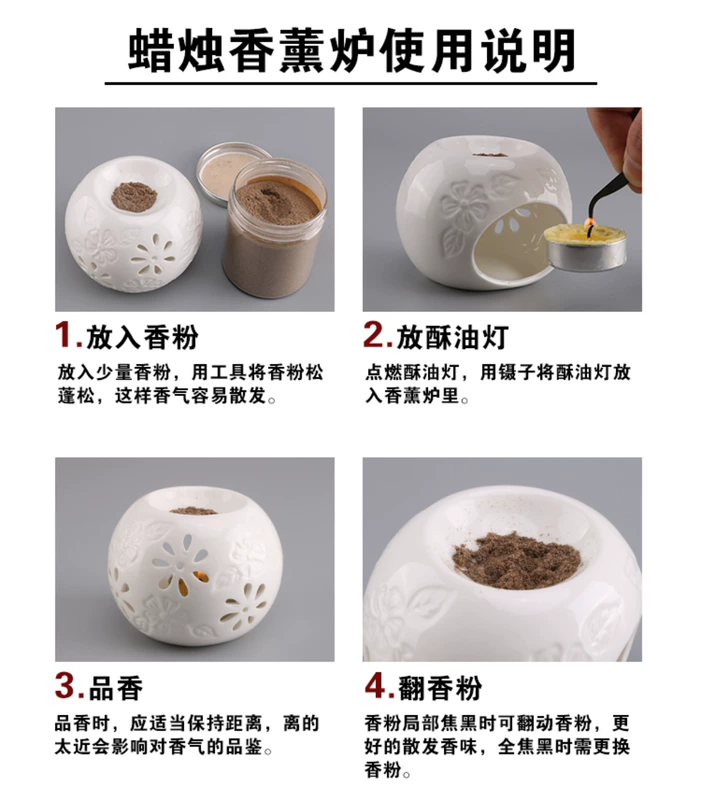 蜡烛香薰炉使用说明

1.放入香粉

放入少量香粉，用工具将香粉松蓬松，这样香气容易散发。

2.放酥油灯

点燃酥油灯，用镊子将酥油灯放入香薰炉里。

3.品香

品香时，应适当保持距离，离的太近会影响对香气的品鉴。

4.翻香粉

香粉局部焦黑时可翻动香粉，更好的散发香味，全焦黑时需更换香粉。