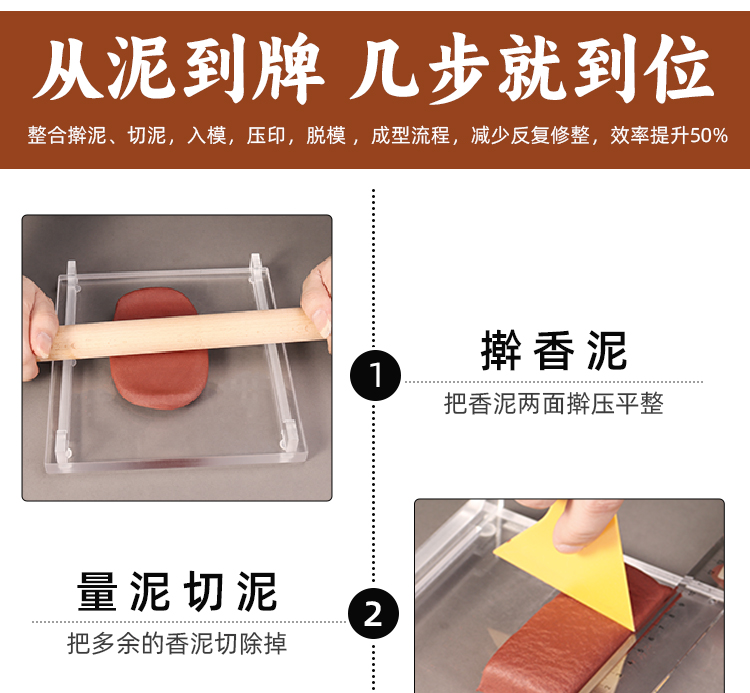 从泥到牌 几步就到位

整合擀泥、切泥，入模，压印，脱模 ，成型流程，减少反复修整，效率提升50%

1

擀香泥

把香泥两面擀压平整

量泥切泥

把多余的香泥切除掉

2