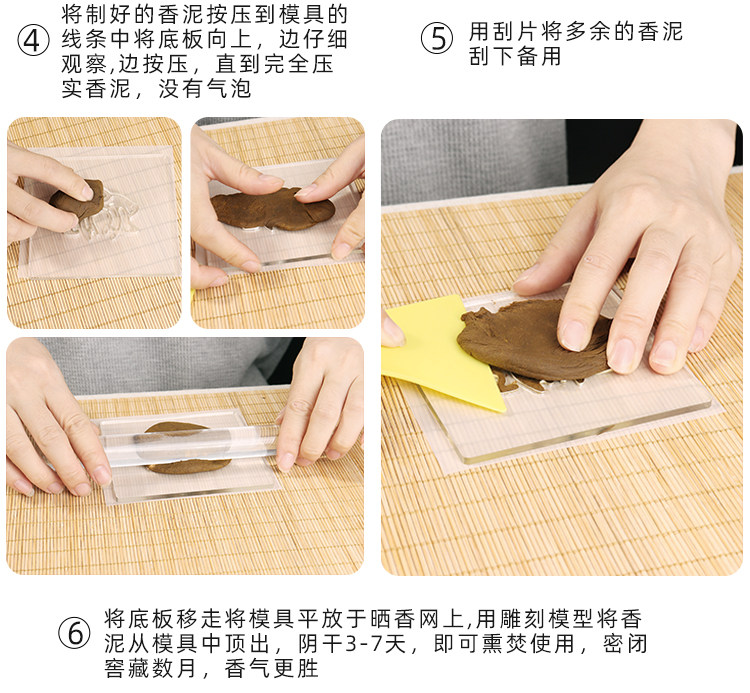 ④ 将制好的香泥按压到模具的线条中将底板向上，边仔细观察,边按压，直到完全压实香泥，没有气泡

⑤ 用刮片将多余的香泥刮下备用

⑥ 将底板移走将模具平放于晒香网上,用雕刻模型将香泥从模具中顶出，阴干3-7天，即可熏焚使用，密闭窖藏数月，香气更胜