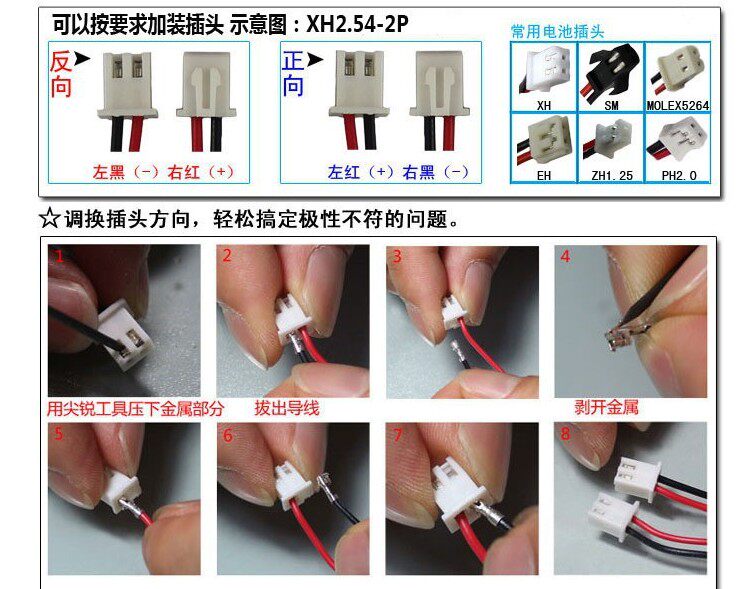 可以按要求加装插头 示意图：XH2.54-2P

反向

左黑（-）右红（+）

正向

左红（+）右黑（-）

常用电池插头

XH

SM

MOLEX5264

EH

ZH1.25

PH2.0

☆调换插头方向，轻松搞定极性不符的问题。

1

2

3

4

用尖锐工具压下金属部分

拔出导线

剥开金属

5

6

7

8