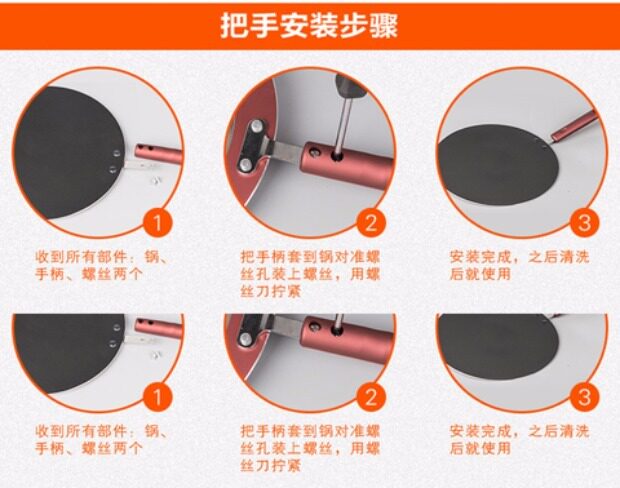 把手安装步骤

1
收到所有部件：锅、手柄、螺丝两个

2
把手柄套到锅对准螺丝孔装上螺丝，用螺丝刀拧紧

3
安装完成，之后清洗后就使用

1
收到所有部件：锅、手柄、螺丝两个

2
把手柄套到锅对准螺丝孔装上螺丝，用螺丝刀拧紧

3
安装完成，之后清洗后就使用