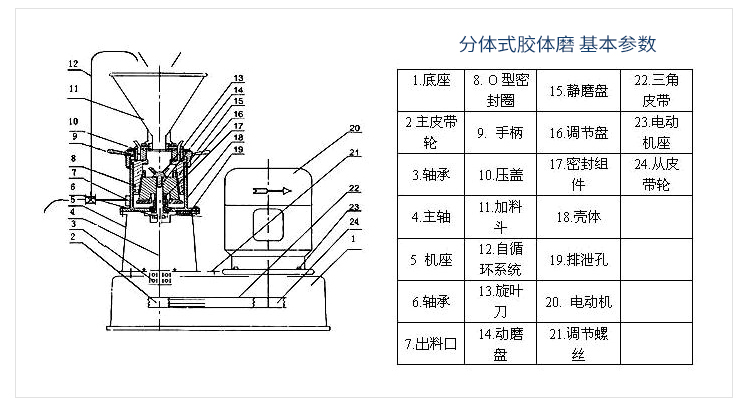 12
11
10
9
8
7
6
5
4
3
2
13
14
15
16
17
18
19
20
21
22
23
24
1

分体式胶体磨 基本参数

| 1.底座 | 8. O 型密封圈 | 15.静磨盘 | 22.三角皮带 |
|---|---|---|---|
| 2 主皮带轮 | 9. 手柄 | 16.调节盘 | 23.电动机座 |
| 3.轴承 | 10.压盖 | 17.密封组件 | 24.从皮带轮 |
| 4.主轴 | 11.加料斗 | 18.壳体 | |
| 5 机座 | 12.自循环系统 | 19.排泄孔 | |
| 6.轴承 | 13.旋叶刀 | 20. 电动机 | |
| 7.出料口 | 14.动磨盘 | 21.调节螺丝 | |