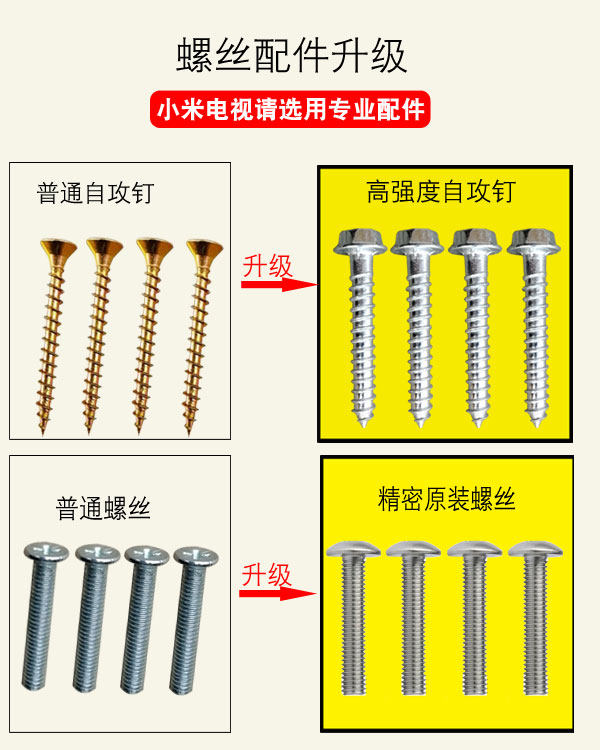 螺丝配件升级

小米电视请选用专业配件

普通自攻钉

升级

高强度自攻钉

普通螺丝

升级

精密原装螺丝