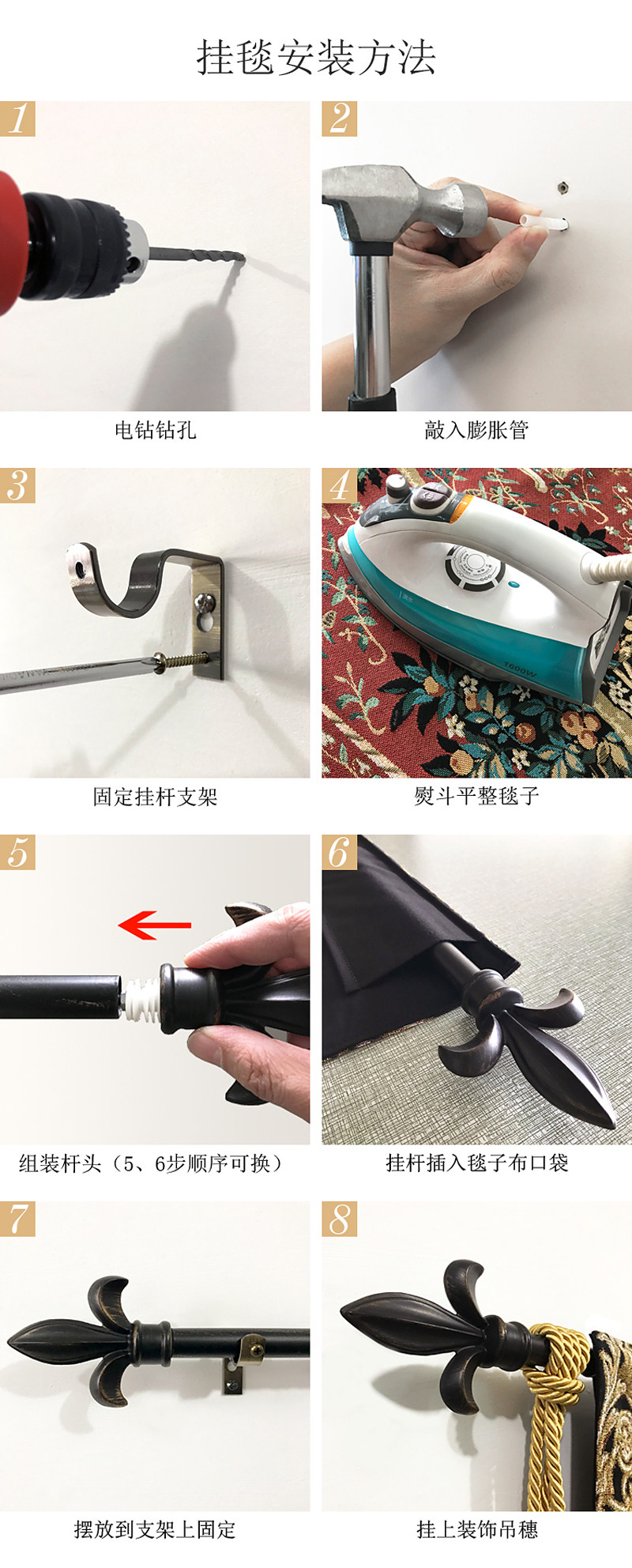 挂毯安装方法

1

电钻钻孔

2

敲入膨胀管

3

固定挂杆支架

4

1600W

熨斗平整毯子

5

组装杆头（5、6步顺序可换）

6

挂杆插入毯子布口袋

7

摆放到支架上固定

8

挂上装饰吊穗