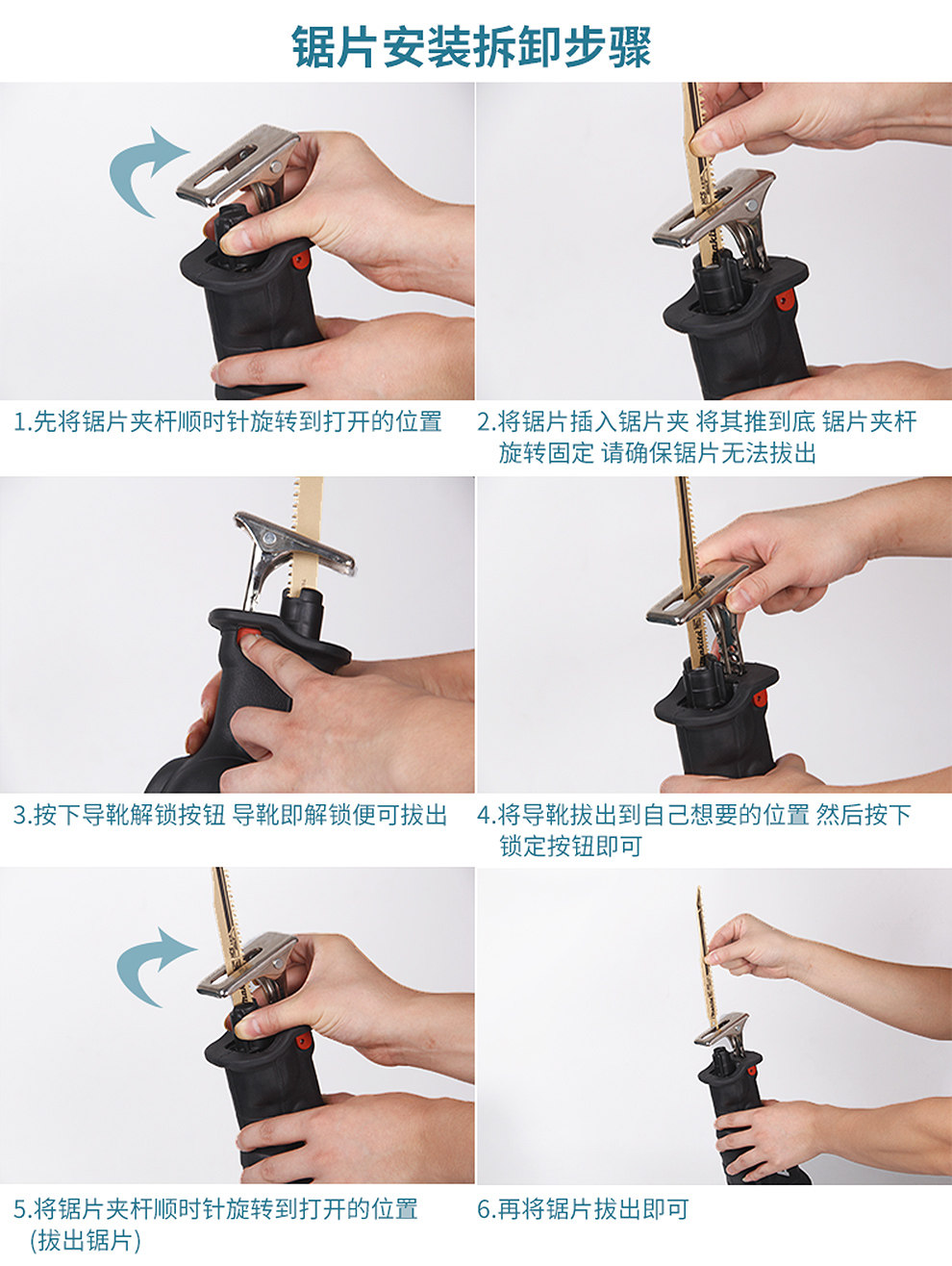 锯片安装拆卸步骤

1.先将锯片夹杆顺时针旋转到打开的位置

2.将锯片插入锯片夹 将其推到底 锯片夹杆旋转固定 请确保锯片无法拔出

3.按下导靴解锁按钮 导靴即解锁便可拔出

4.将导靴拔出到自己想要的位置 然后按下锁定按钮即可

5.将锯片夹杆顺时针旋转到打开的位置（拔出锯片）

6.再将锯片拔出即可