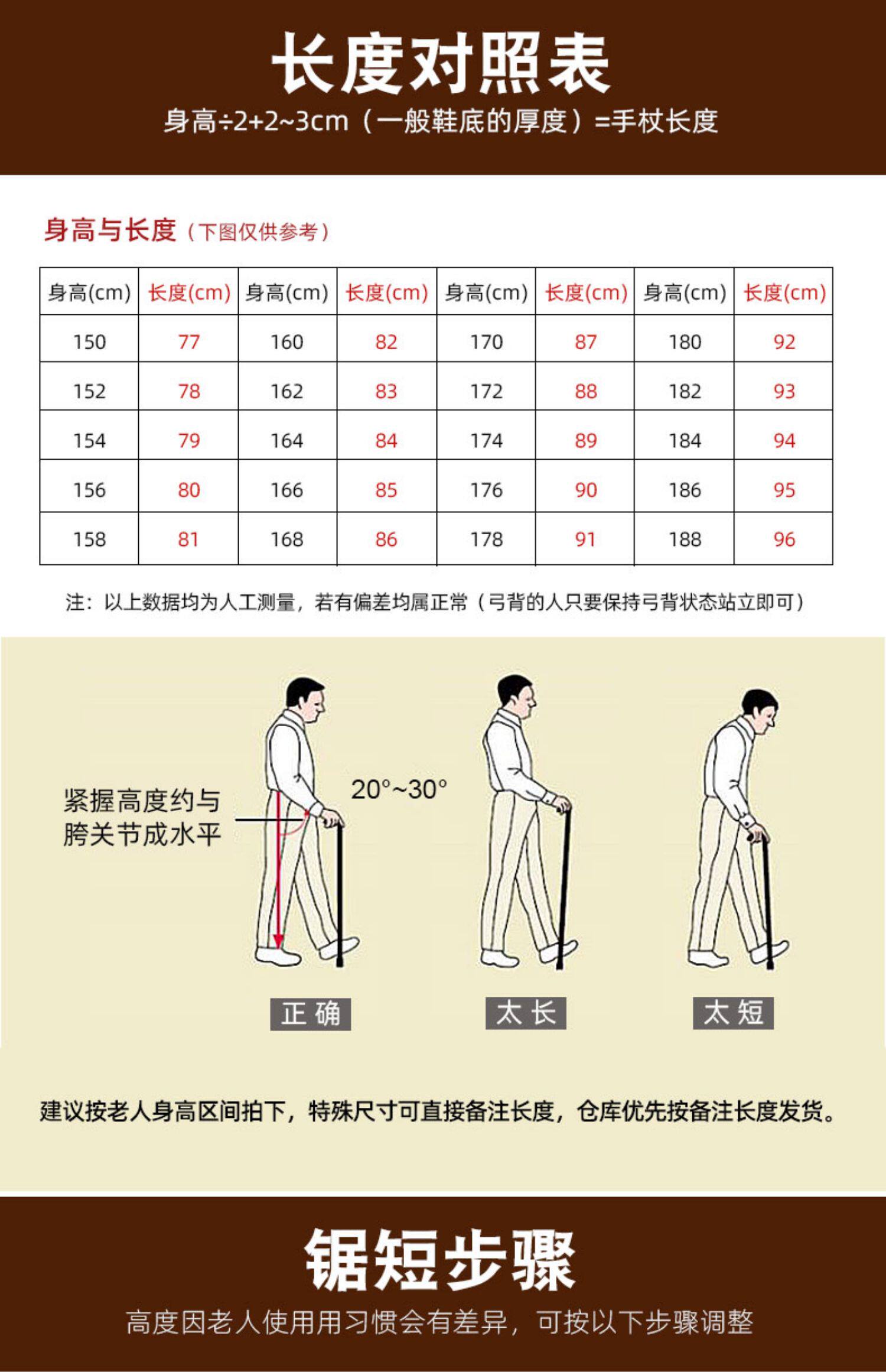 长度对照表

身高÷2+2~3cm（一般鞋底的厚度）=手杖长度

身高与长度（下图仅供参考）

| 身高(cm) | 长度(cm) | 身高(cm) | 长度(cm) | 身高(cm) | 长度(cm) | 身高(cm) | 长度(cm) |
|---|---|---|---|---|---|---|---|
| 150 | 77 | 160 | 82 | 170 | 87 | 180 | 92 |
| 152 | 78 | 162 | 83 | 172 | 88 | 182 | 93 |
| 154 | 79 | 164 | 84 | 174 | 89 | 184 | 94 |
| 156 | 80 | 166 | 85 | 176 | 90 | 186 | 95 |
| 158 | 81 | 168 | 86 | 178 | 91 | 188 | 96 |

注：以上数据均为人工测量，若有偏差均属正常（弓背的人只要保持弓背状态站立即可）

紧握高度约与胯关节成水平

20°~30°

正确

太长

太短

建议按老人身高区间拍下，特殊尺寸可直接备注长度，仓库优先按备注长度发货。

锯短步骤

高度因老人使用用习惯会有差异，可按以下步骤调整