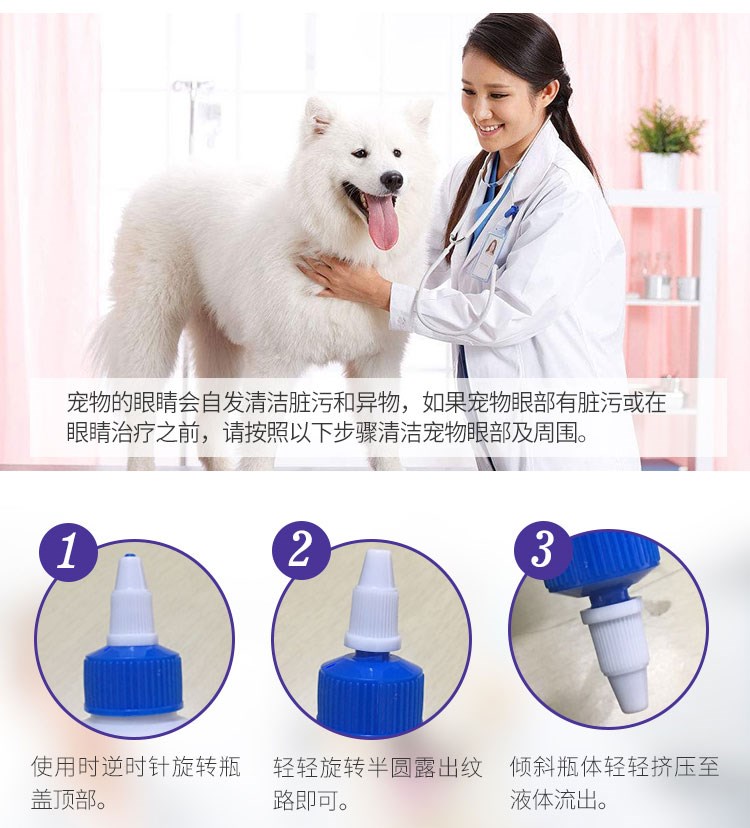 宠物的眼睛会自发清洁脏污和异物，如果宠物眼部有脏污或在眼睛治疗之前，请按照以下步骤清洁宠物眼部及周围。

1

使用时逆时针旋转瓶盖顶部。

2

轻轻旋转半圆露出纹路即可。

3

倾斜瓶体轻轻挤压至液体流出。