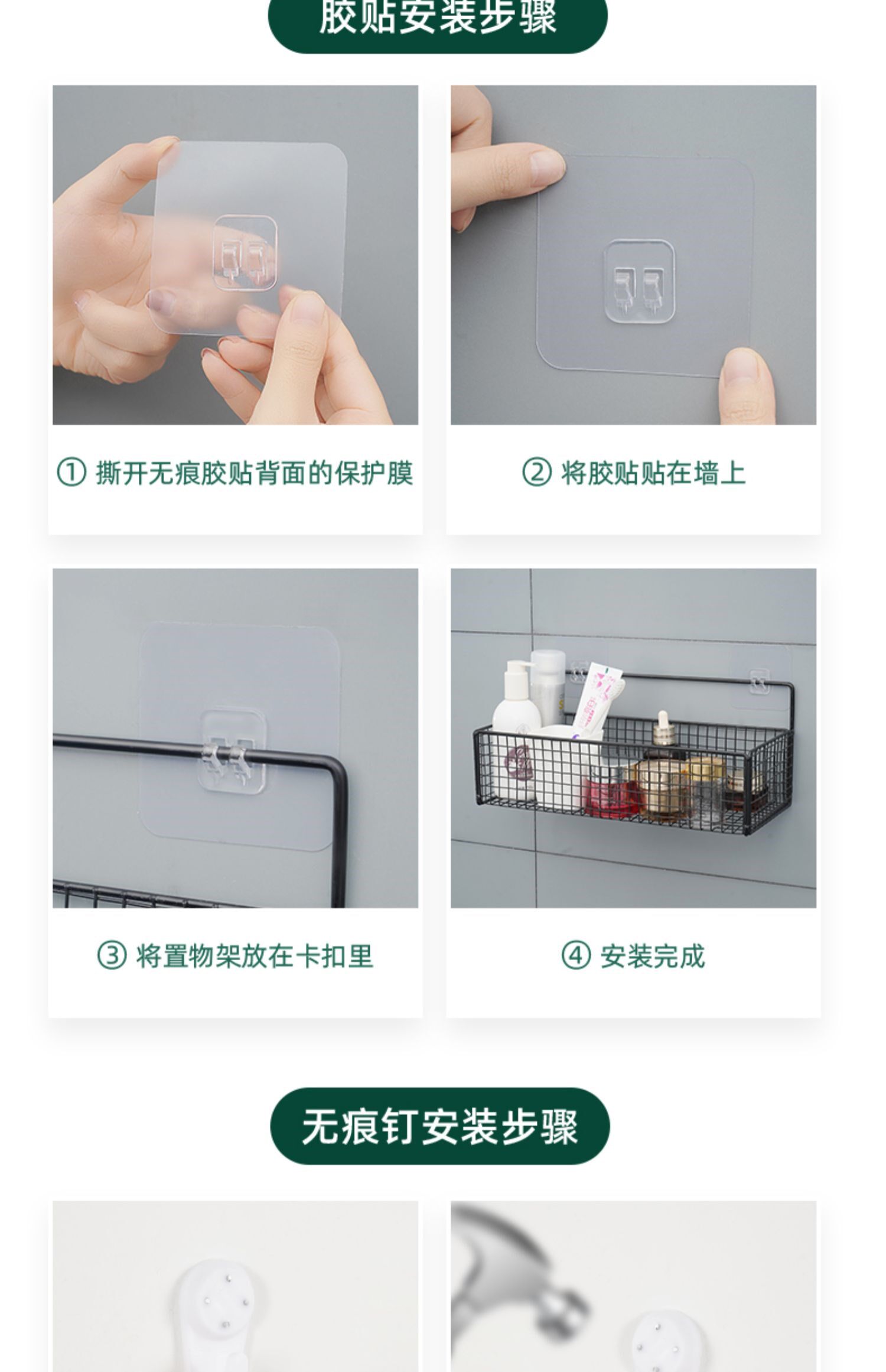 胶贴安装步骤

① 撕开无痕胶贴背面的保护膜

② 将胶贴贴在墙上

③ 将置物架放在卡扣里

④ 安装完成

无痕钉安装步骤