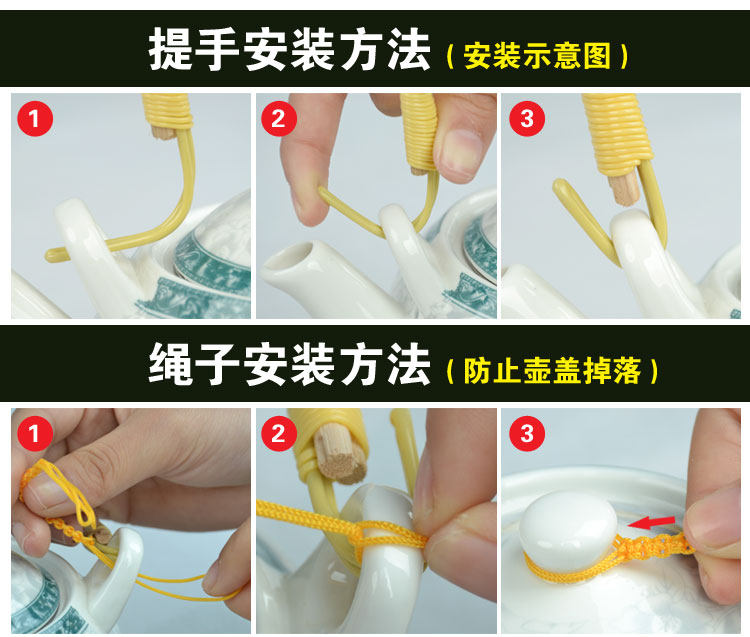 提手安装方法（安装示意图）

1

2

3

绳子安装方法（防止壶盖掉落）

1

2

3