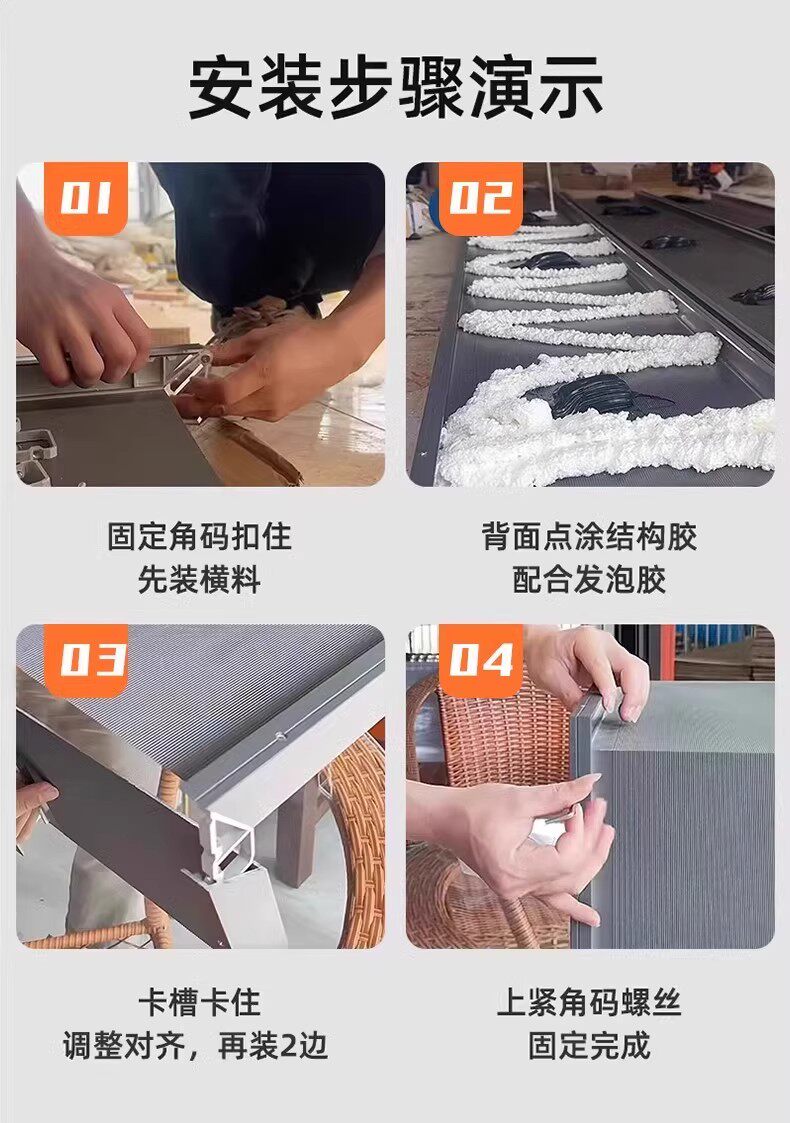 安装步骤演示

01

固定角码扣住
先装横料

02

背面点涂结构胶
配合发泡胶

03

卡槽卡住
调整对齐，再装2边

04

上紧角码螺丝
固定完成