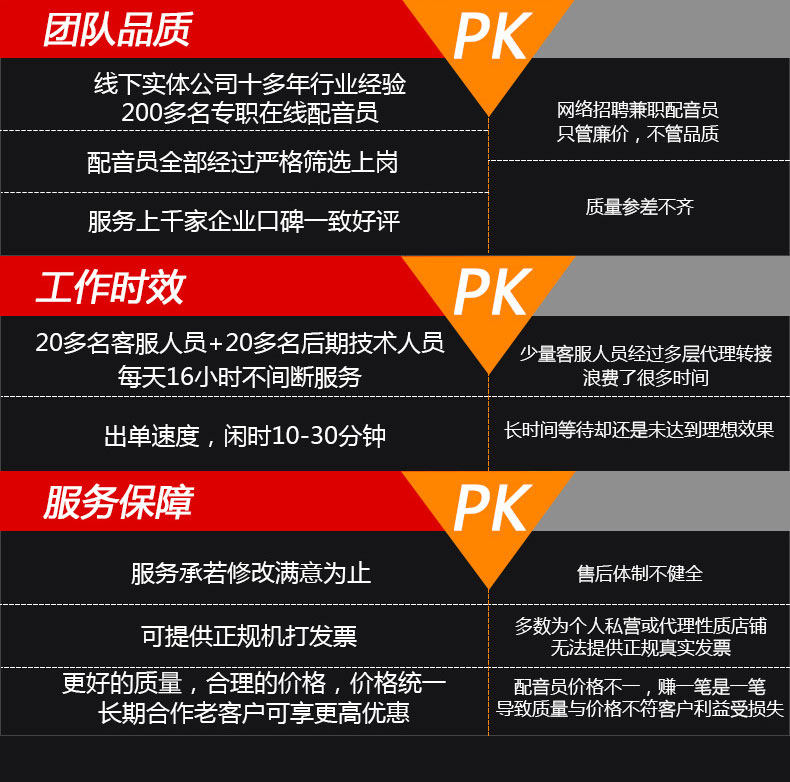 团队品质

PK

线下实体公司十多年行业经验
200多名专职在线配音员

配音员全部经过严格筛选上岗

服务上千家企业口碑一致好评

网络招聘兼职配音员
只管廉价，不管品质

质量参差不齐

工作时效

PK

20多名客服人员+20多名后期技术人员
每天16小时不间断服务

出单速度，闲时10-30分钟

少量客服人员经过多层代理转接
浪费了很多时间

长时间等待却还是未达到理想效果

服务保障

PK

服务承若修改满意为止

可提供正规机打发票

更好的质量，合理的价格，价格统一
长期合作老客户可享更高优惠

售后体制不健全

多数为个人私营或代理性质店铺
无法提供正规真实发票

配音员价格不一，赚一笔是一笔
导致质量与价格不符客户利益受损失