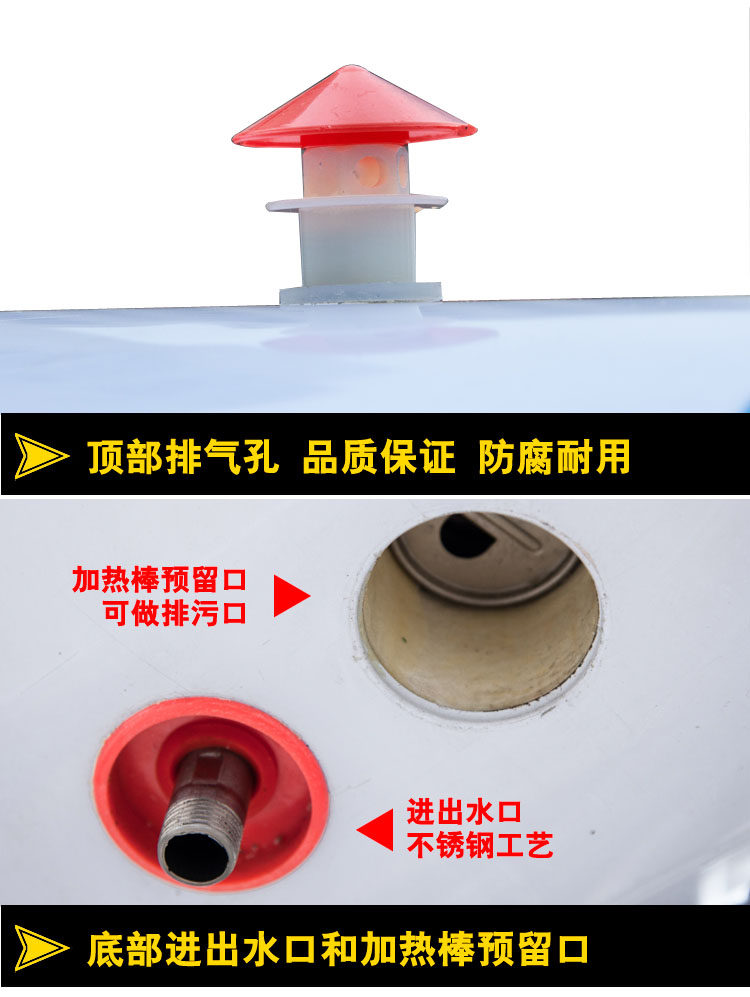 顶部排气孔 品质保证 防腐耐用

加热棒预留口
可做排污口

进出水口
不锈钢工艺

底部进出水口和加热棒预留口