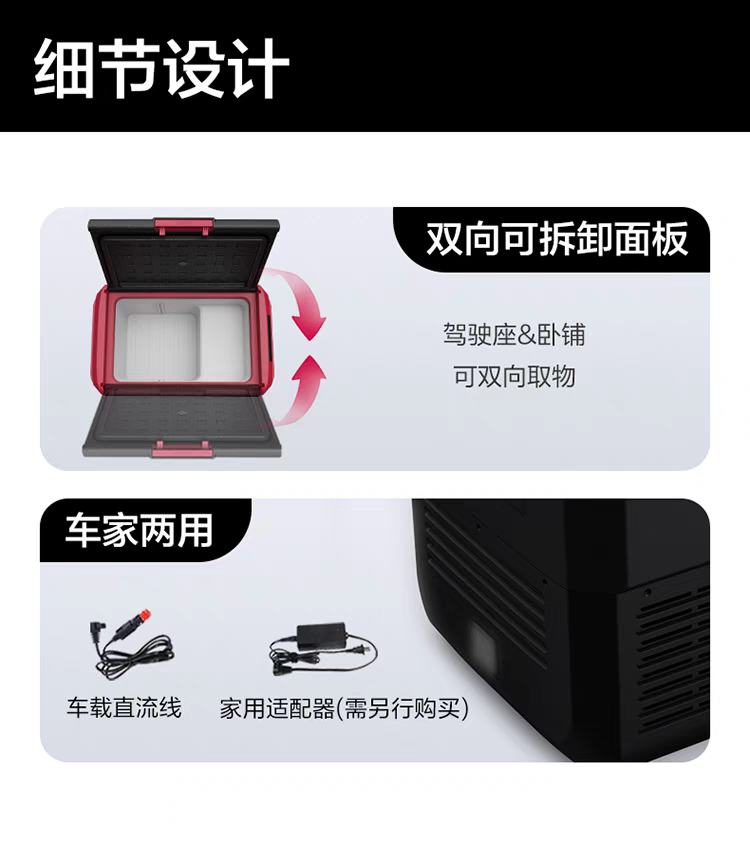 细节设计

双向可拆卸面板

驾驶座&卧铺
可双向取物

车家两用

车载直流线

家用适配器(需另行购买)