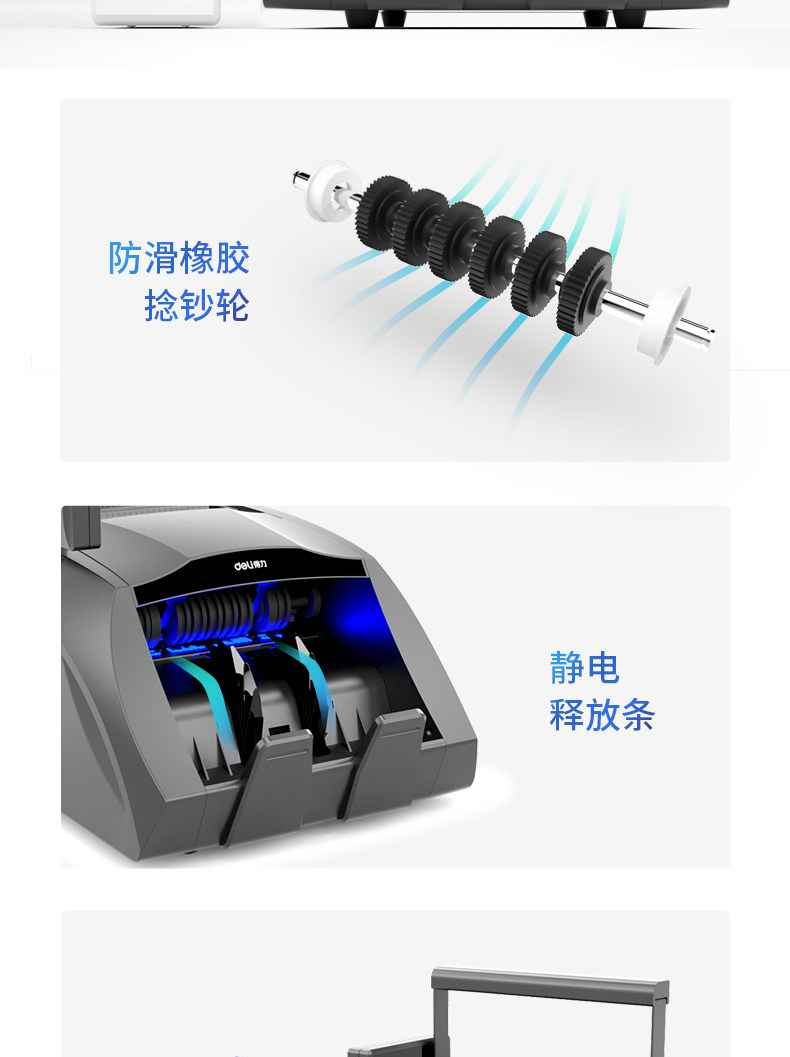 防滑橡胶
捻钞轮

deli得力

静电
释放条