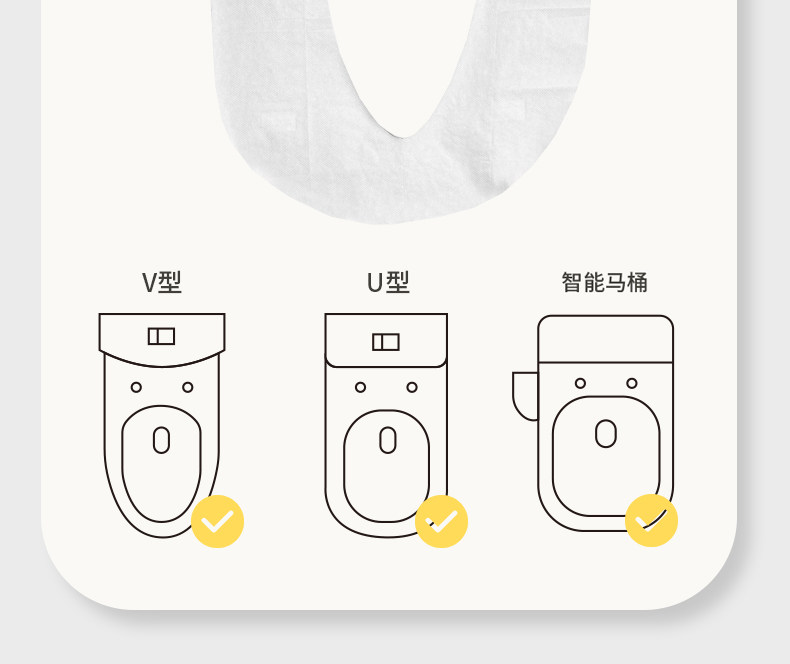 V型

U型

智能马桶