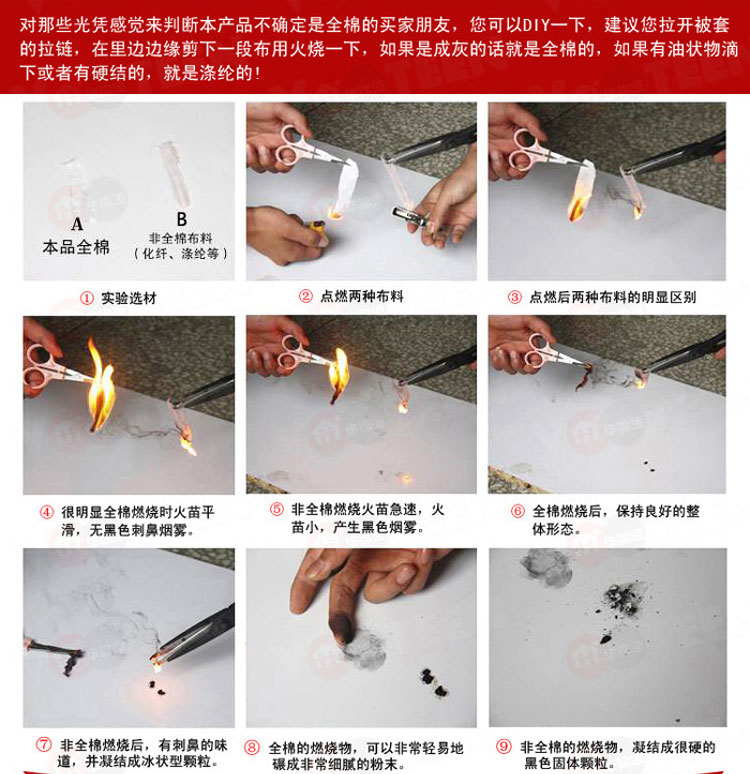 对那些光凭感觉来判断本产品不确定是全棉的买家朋友，您可以DIY一下，建议您拉开被套的拉链，在里边边缘剪下一段布用火烧一下，如果是成灰的话就是全棉的，如果有油状物滴下或者有硬结的，就是涤纶的！

A
本品全棉

B
非全棉布料
（化纤、涤纶等）

① 实验选材

② 点燃两种布料

③ 点燃后两种布料的明显区别

④ 很明显全棉燃烧时火苗平滑，无黑色刺鼻烟雾。

⑤ 非全棉燃烧火苗急速，火苗小，产生黑色烟雾。

⑥ 全棉燃烧后，保持良好的整体形态。

⑦ 非全棉燃烧后，有刺鼻的味道，并凝结成冰状型颗粒。

⑧ 全棉的燃烧物，可以非常轻易地碾成非常细腻的粉末。

⑨ 非全棉的燃烧物，凝结成很硬的黑色固体颗粒。