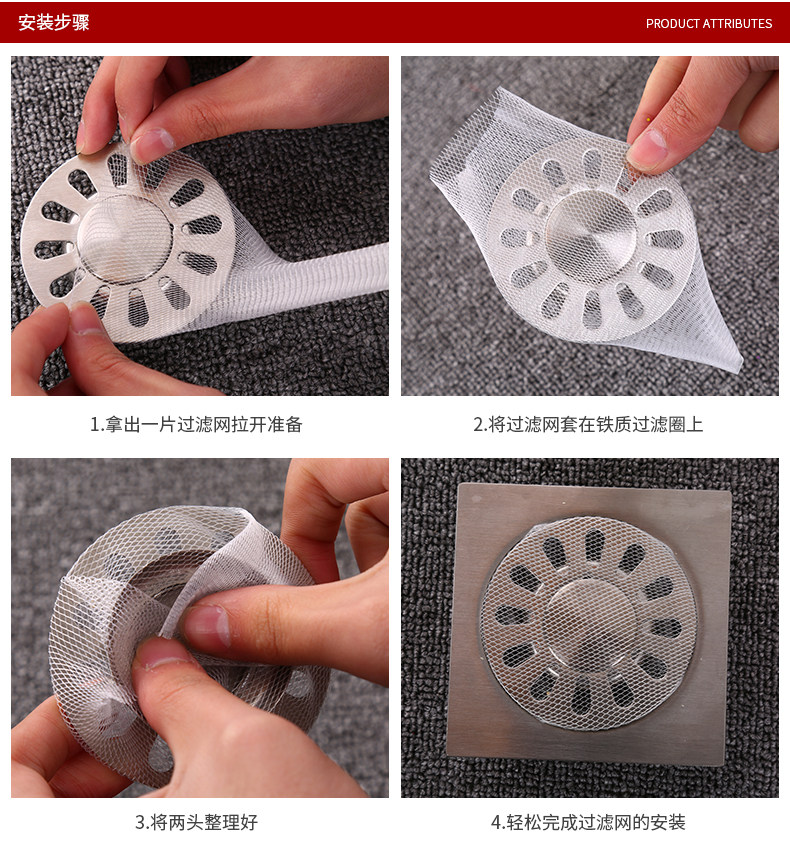 安装步骤

PRODUCT ATTRIBUTES

1.拿出一片过滤网拉开准备

2.将过滤网套在铁质过滤圈上

3.将两头整理好

4.轻松完成过滤网的安装