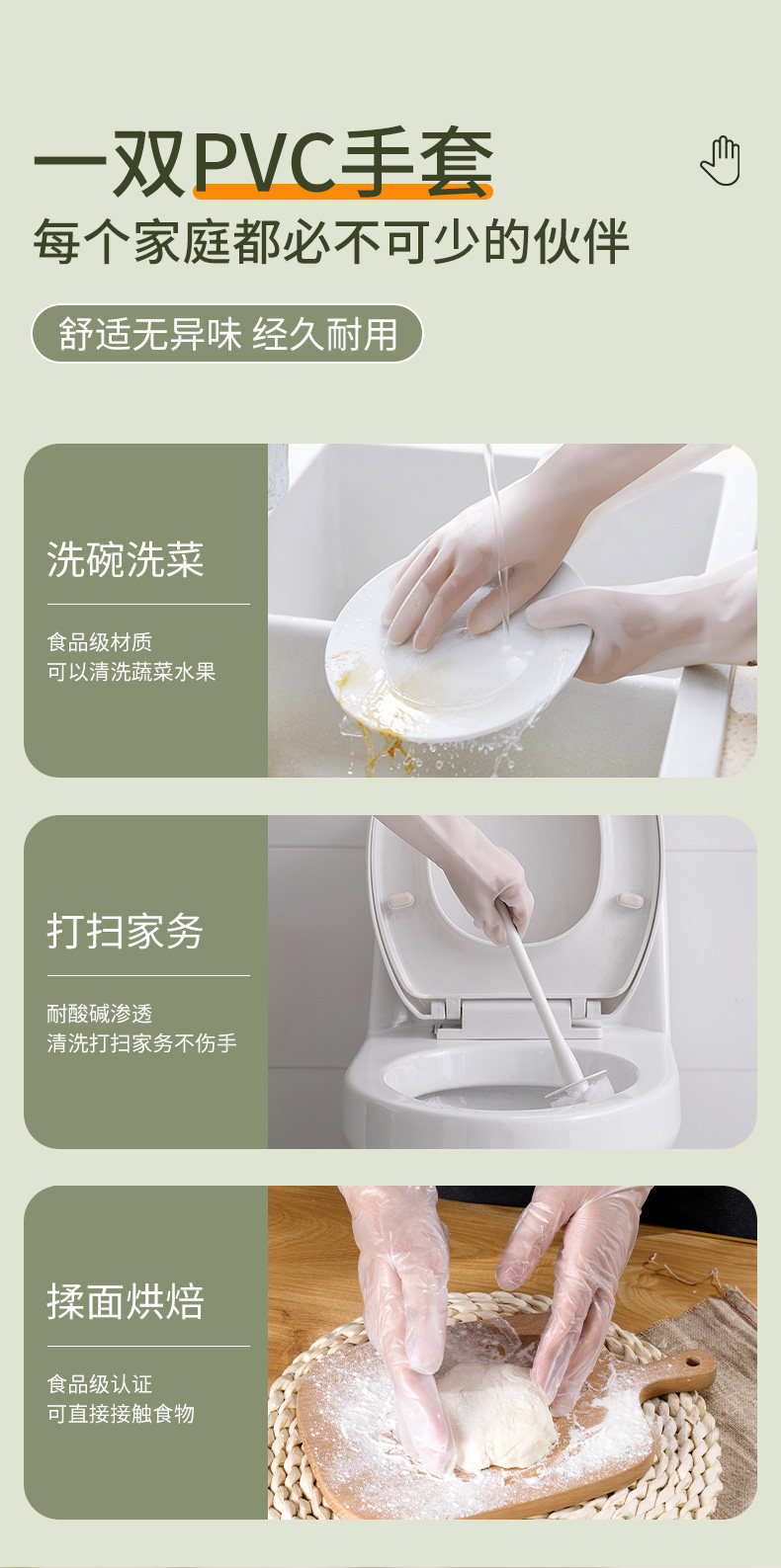 一双PVC手套
每个家庭都必不可少的伙伴

舒适无异味 经久耐用

洗碗洗菜

食品级材质
可以清洗蔬菜水果

打扫家务

耐酸碱渗透
清洗打扫家务不伤手

揉面烘焙

食品级认证
可直接接触食物