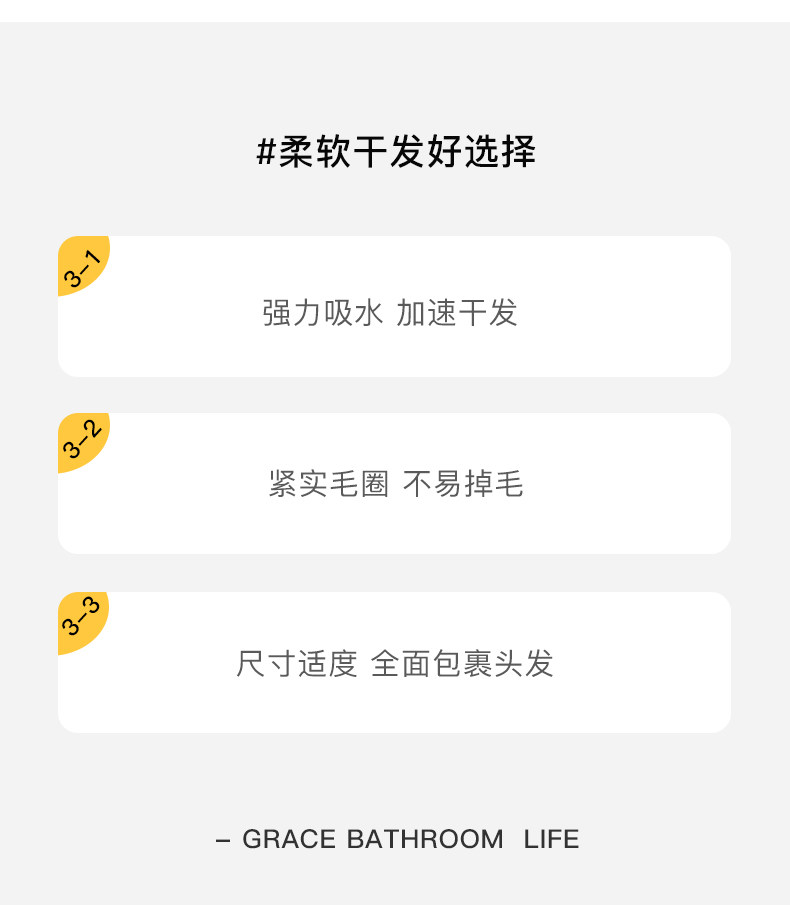 #柔软干发好选择

3-1

强力吸水 加速干发

3-2

紧实毛圈 不易掉毛

3-3

尺寸适度 全面包裹头发

- GRACE BATHROOM LIFE