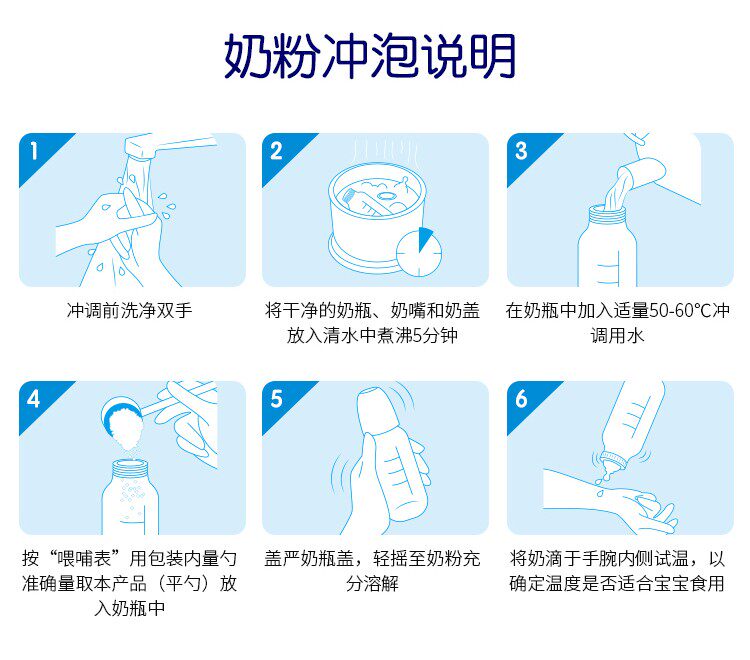 奶粉冲泡说明

1
冲调前洗净双手

2
将干净的奶瓶、奶嘴和奶盖放入清水中煮沸5分钟

3
在奶瓶中加入适量50-60°C冲调用水

4
按“喂哺表”用包装内量勺准确量取本产品（平勺）放入奶瓶中

5
盖严奶瓶盖，轻摇至奶粉充分溶解

6
将奶滴于手腕内侧试温，以确定温度是否适合宝宝食用