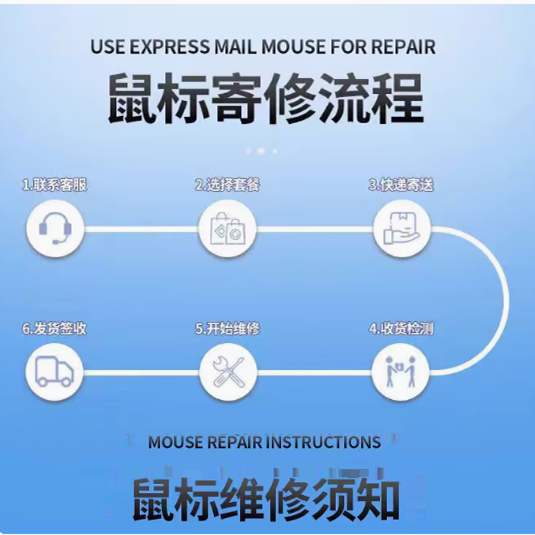 USE EXPRESS MAIL MOUSE FOR REPAIR

鼠标寄修流程

1.联系客服

2.选择套餐

3.快递寄送

6.发货签收

5.开始维修

4.收货检测

MOUSE REPAIR INSTRUCTIONS

鼠标维修须知