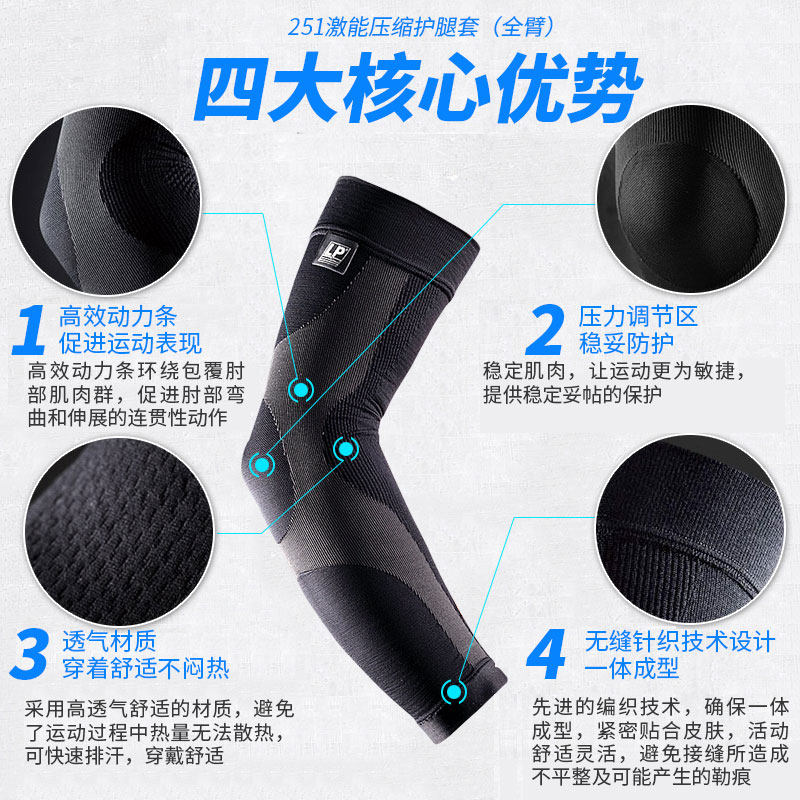 251激能压缩护腿套（全臂）

四大核心优势

LP

1 高效动力条
促进运动表现

高效动力条环绕包覆肘部肌肉群，促进肘部弯曲和伸展的连贯性动作

2 压力调节区
稳妥防护

稳定肌肉，让运动更为敏捷，提供稳定妥帖的保护

3 透气材质
穿着舒适不闷热

采用高透气舒适的材质，避免了运动过程中热量无法散热，可快速排汗，穿戴舒适

4 无缝针织技术设计
一体成型

先进的编织技术，确保一体成型，紧密贴合皮肤，活动舒适灵活，避免接缝所造成不平整及可能产生的勒痕