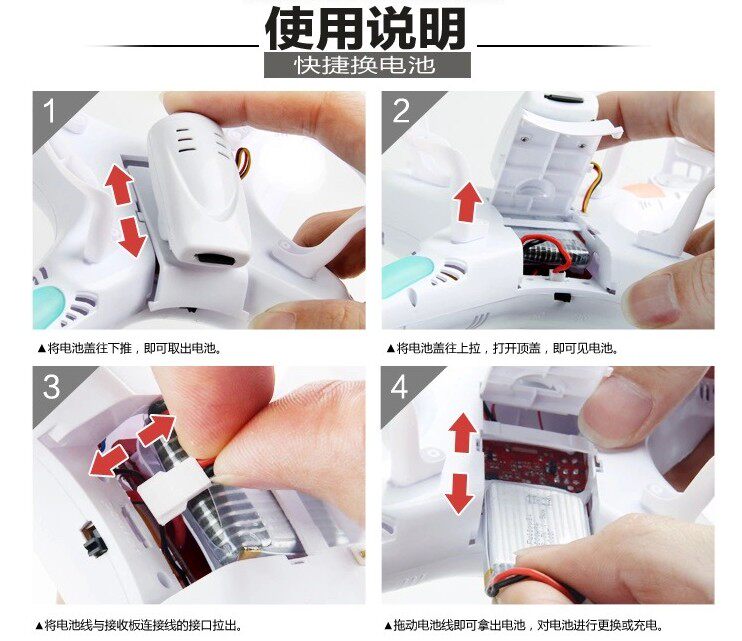 使用说明
快捷换电池

1

▲将电池盖往下推，即可取出电池。

2

▲将电池盖往上拉，打开顶盖，即可见电池。

3

▲将电池线与接收板连接线的接口拉出。

4

▲拖动电池线即可拿出电池，对电池进行更换或充电。