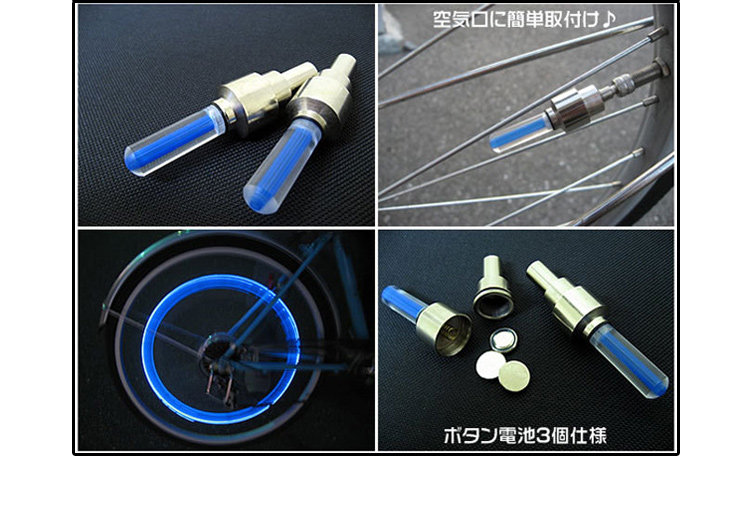 空気口に簡単取付け♪

ボタン電池3個仕様