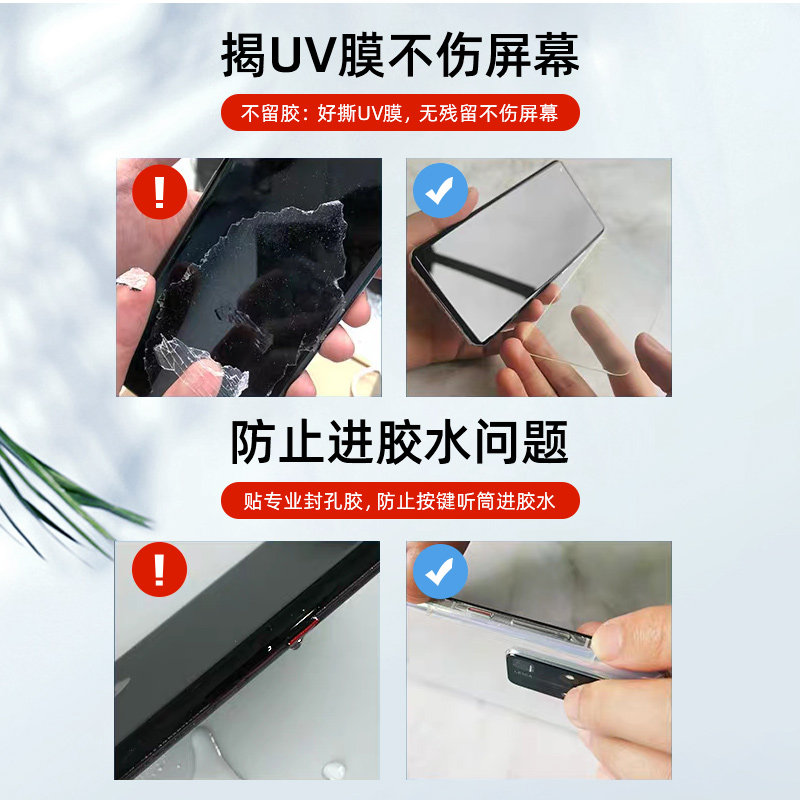 揭UV膜不伤屏幕

不留胶：好撕UV膜，无残留不伤屏幕

防止进胶水问题

贴专业封孔胶，防止按键听筒进胶水