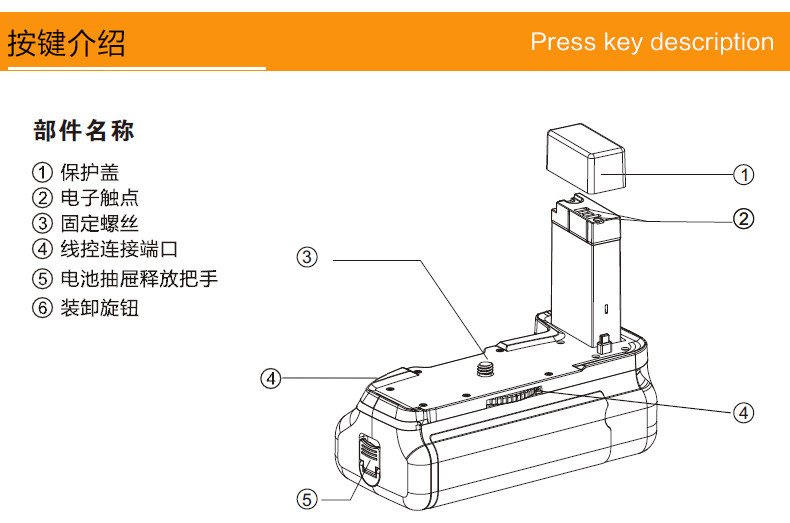 按键介绍

Press key description

部件名称

① 保护盖
② 电子触点
③ 固定螺丝
④ 线控连接端口
⑤ 电池抽屉释放把手
⑥ 装卸旋钮

①
②
③
④
④
⑤