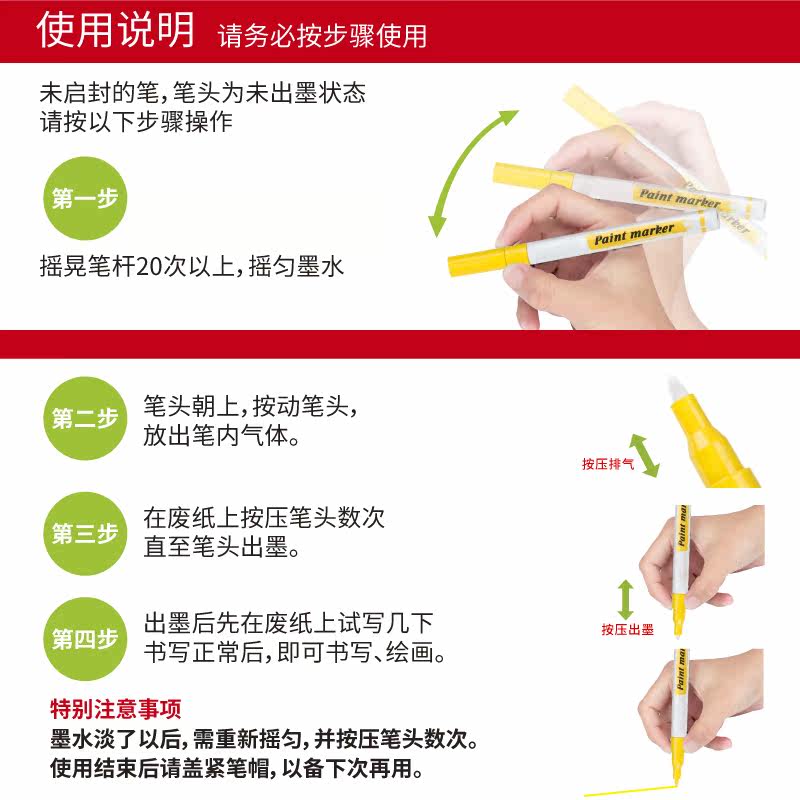 使用说明 请务必按步骤使用

未启封的笔，笔头为未出墨状态
请按以下步骤操作

第一步

摇晃笔杆20次以上，摇匀墨水

Paint marker

Paint marker

第二步

笔头朝上，按动笔头，
放出笔内气体。

按压排气

第三步

在废纸上按压笔头数次
直至笔头出墨。

Paint ma

按压出墨

第四步

出墨后先在废纸上试写几下
书写正常后，即可书写、绘画。

Paint ma

特别注意事项
墨水淡了以后，需重新摇匀，并按压笔头数次。
使用结束后请盖紧笔帽，以备下次再用。