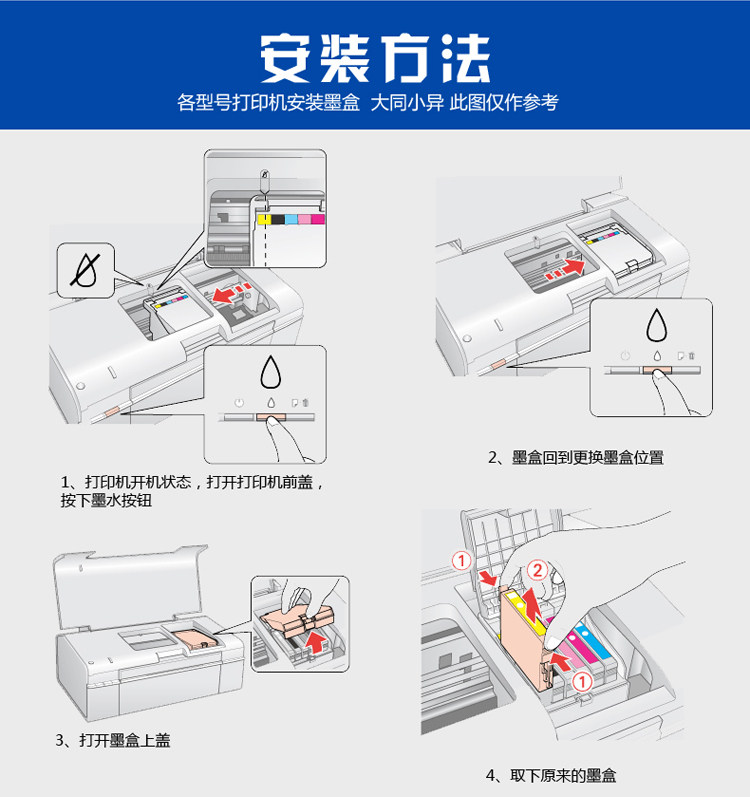 安装方法
各型号打印机安装墨盒 大同小异 此图仅作参考

1、打印机开机状态，打开打印机前盖，按下墨水按钮

2、墨盒回到更换墨盒位置

3、打开墨盒上盖

①
②
①
4、取下原来的墨盒