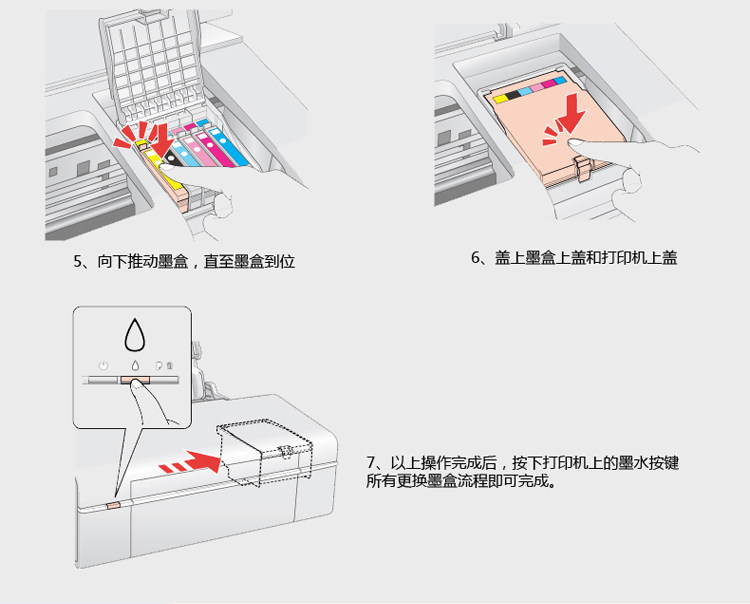 5、向下推动墨盒，直至墨盒到位

6、盖上墨盒上盖和打印机上盖

7、以上操作完成后，按下打印机上的墨水按键所有更换墨盒流程即可完成。